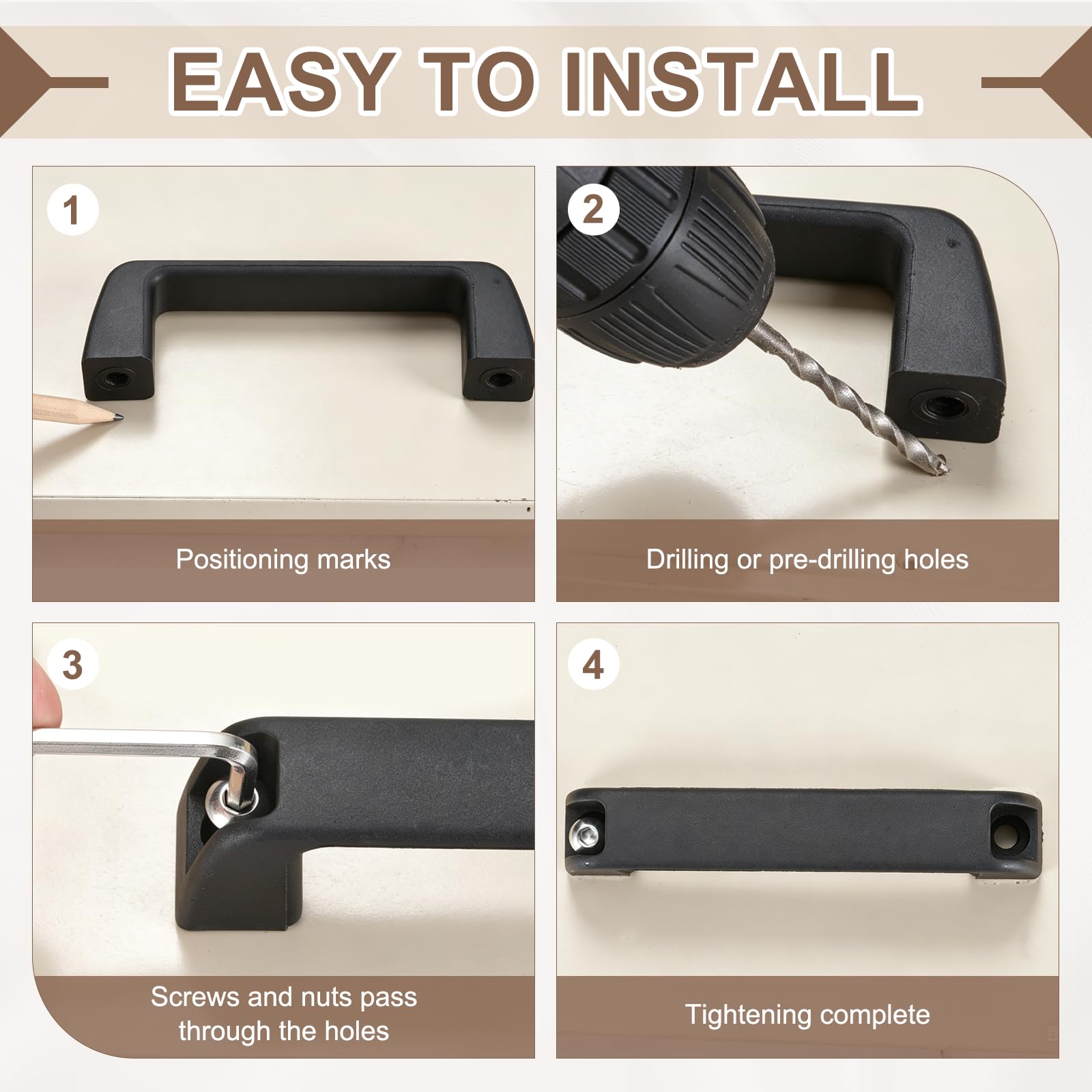 EASY TO INSTALL

1

Positioning marks

2

Drilling or pre-drilling holes

3

Screws and nuts pass through the holes

4

Tightening complete