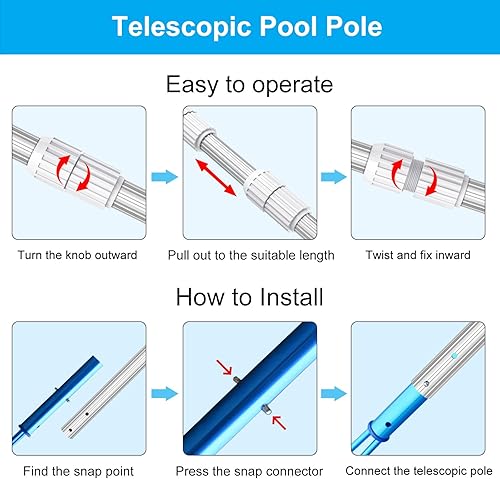 Telescopic Pool Pole

Easy to operate

Turn the knob outward

Pull out to the suitable length

Twist and fix inward

How to Install

Find the snap point

Press the snap connector

Connect the telescopic pole