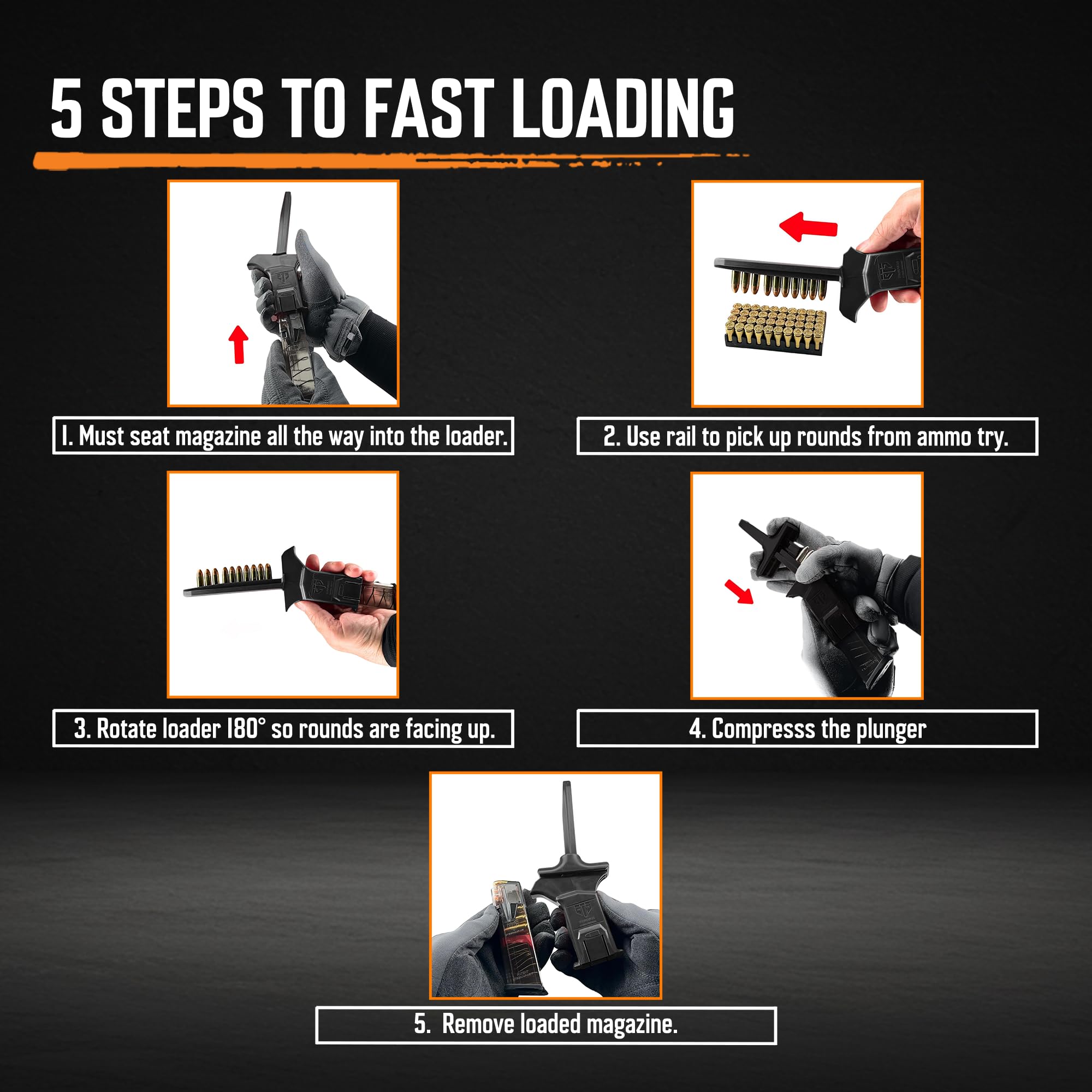 5 STEPS TO FAST LOADING

1. Must seat magazine all the way into the loader.

2. Use rail to pick up rounds from ammo try.

3. Rotate loader 180° so rounds are facing up.

4. Compresss the plunger

5. Remove loaded magazine.