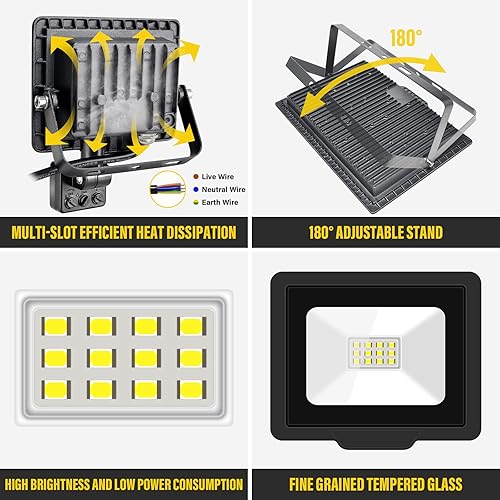 Live Wire
Neutral Wire
Earth Wire

MULTI-SLOT EFFICIENT HEAT DISSIPATION

180°

180° ADJUSTABLE STAND

HIGH BRIGHTNESS AND LOW POWER CONSUMPTION

FINE GRAINED TEMPERED GLASS