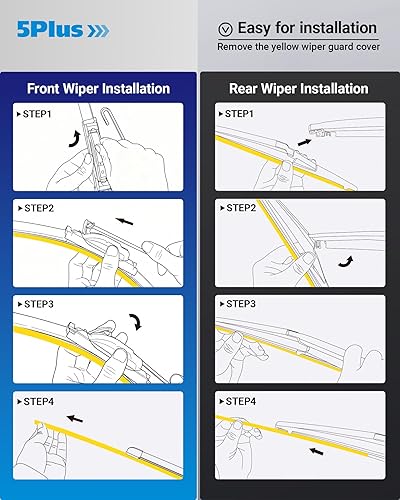 5Plus

Easy for installation
Remove the yellow wiper guard cover

Front Wiper Installation

STEP1

STEP2

STEP3

STEP4

Rear Wiper Installation

STEP1

STEP2

STEP3

STEP4