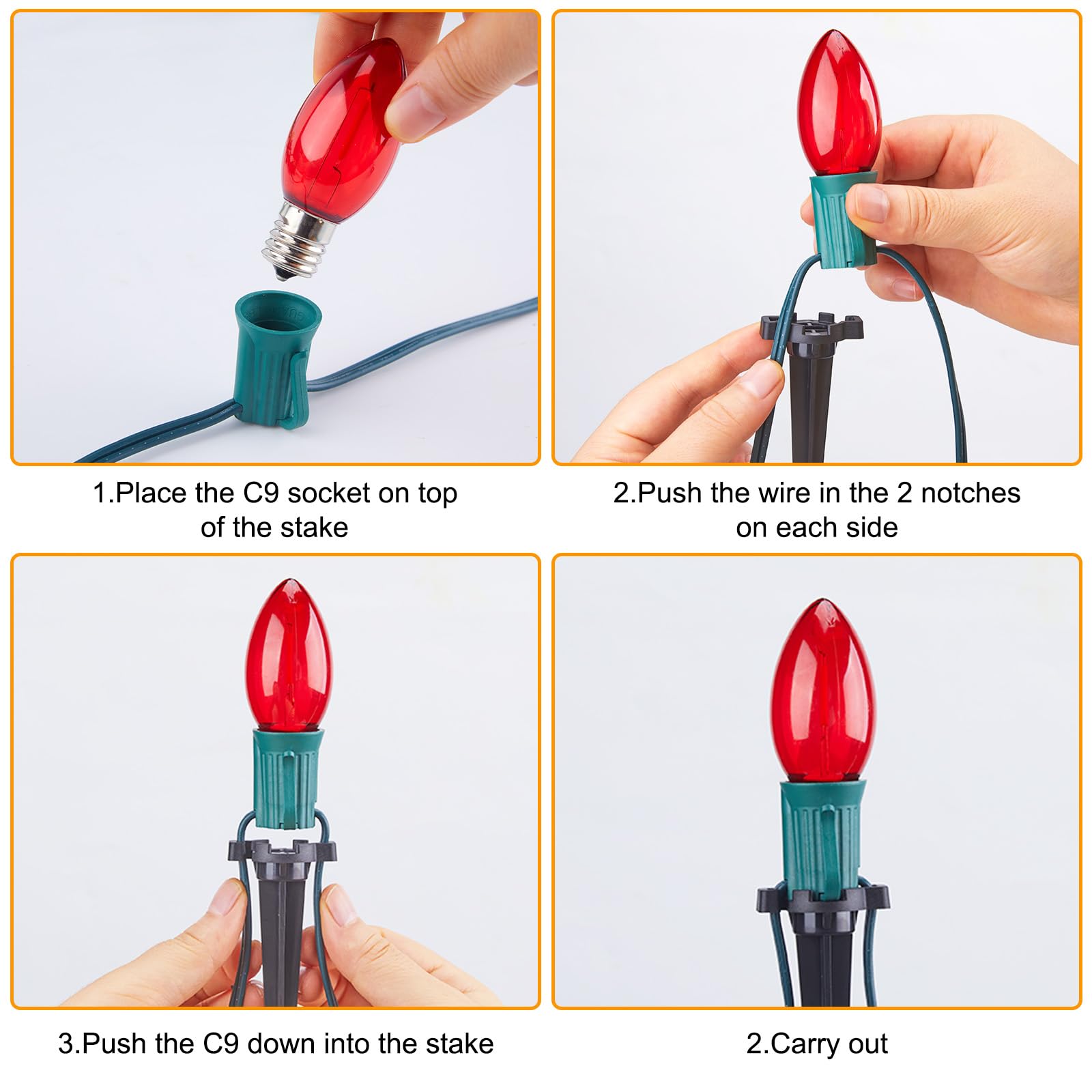 1.Place the C9 socket on top of the stake

2.Push the wire in the 2 notches on each side

3.Push the C9 down into the stake

2.Carry out