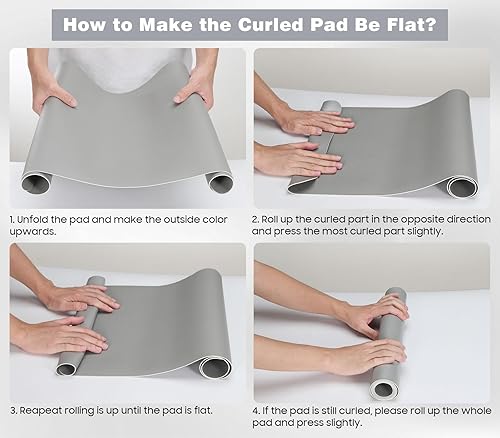 How to Make the Curled Pad Be Flat?

1. Unfold the pad and make the outside color upwards.

2. Roll up the curled part in the opposite direction and press the most curled part slightly.

3. Reapeat rolling is up until the pad is flat.

4. If the pad is still curled, please roll up the whole pad and press slightly.