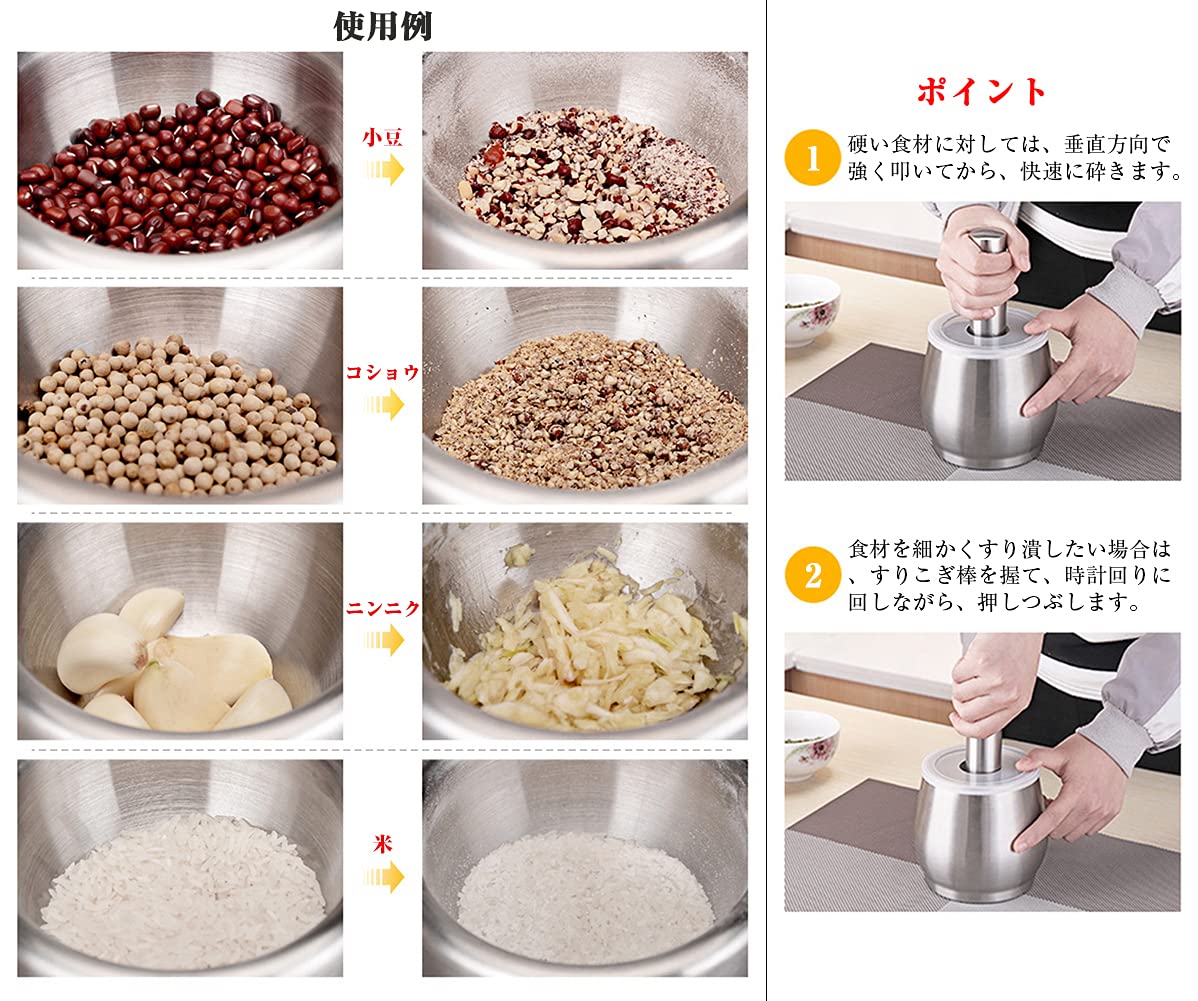 使用例

小豆

コショウ

ニンニク

米

ポイント

1 硬い食材に対しては、垂直方向で強く叩いてから、快速に砕きます。

2 食材を細かくすり潰したい場合は、すりこぎ棒を握て、時計回りに回しながら、押しつぶします。