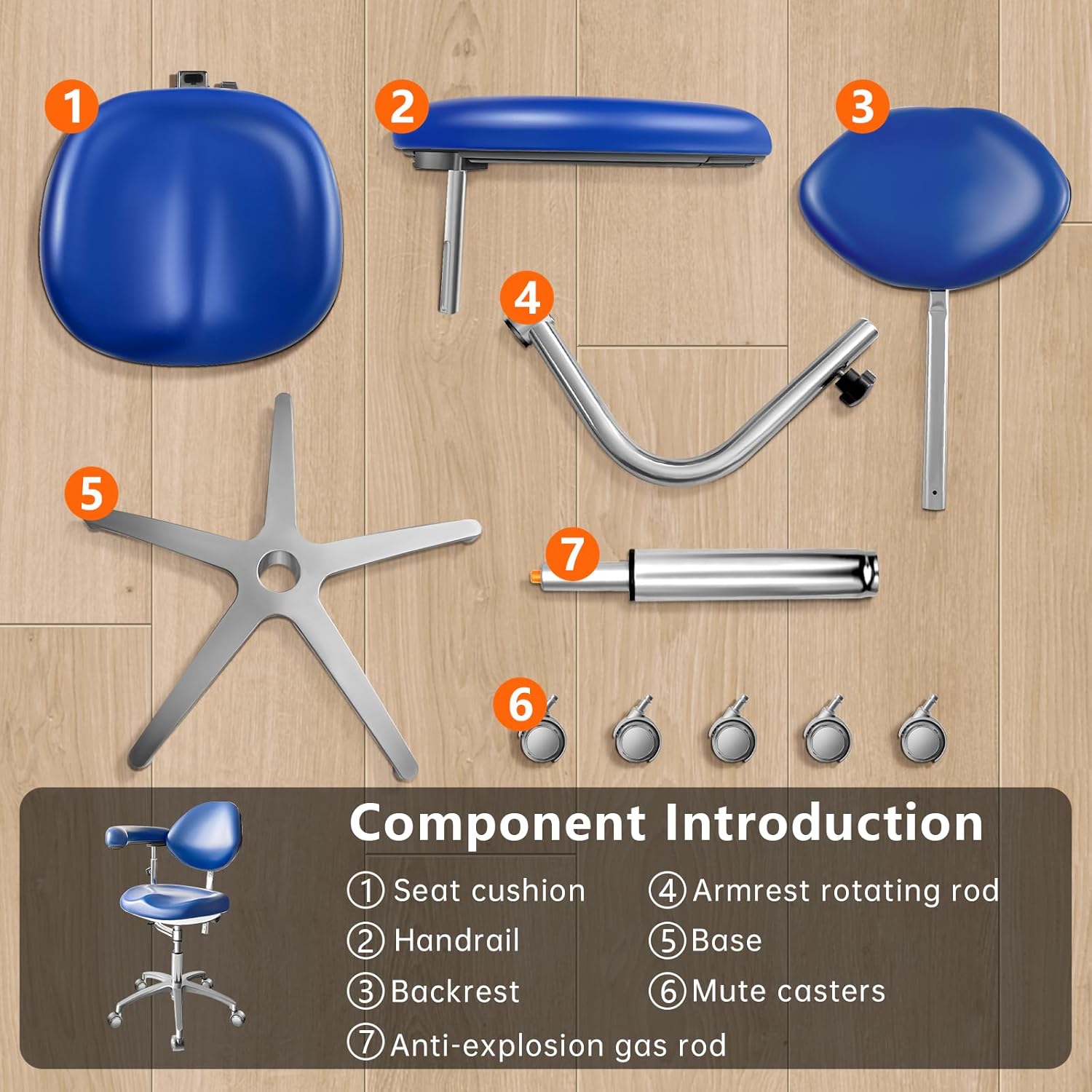 1

2

3

4

5

7

6

Component Introduction

① Seat cushion
② Handrail
③ Backrest
④ Armrest rotating rod
⑤ Base
⑥ Mute casters
⑦ Anti-explosion gas rod