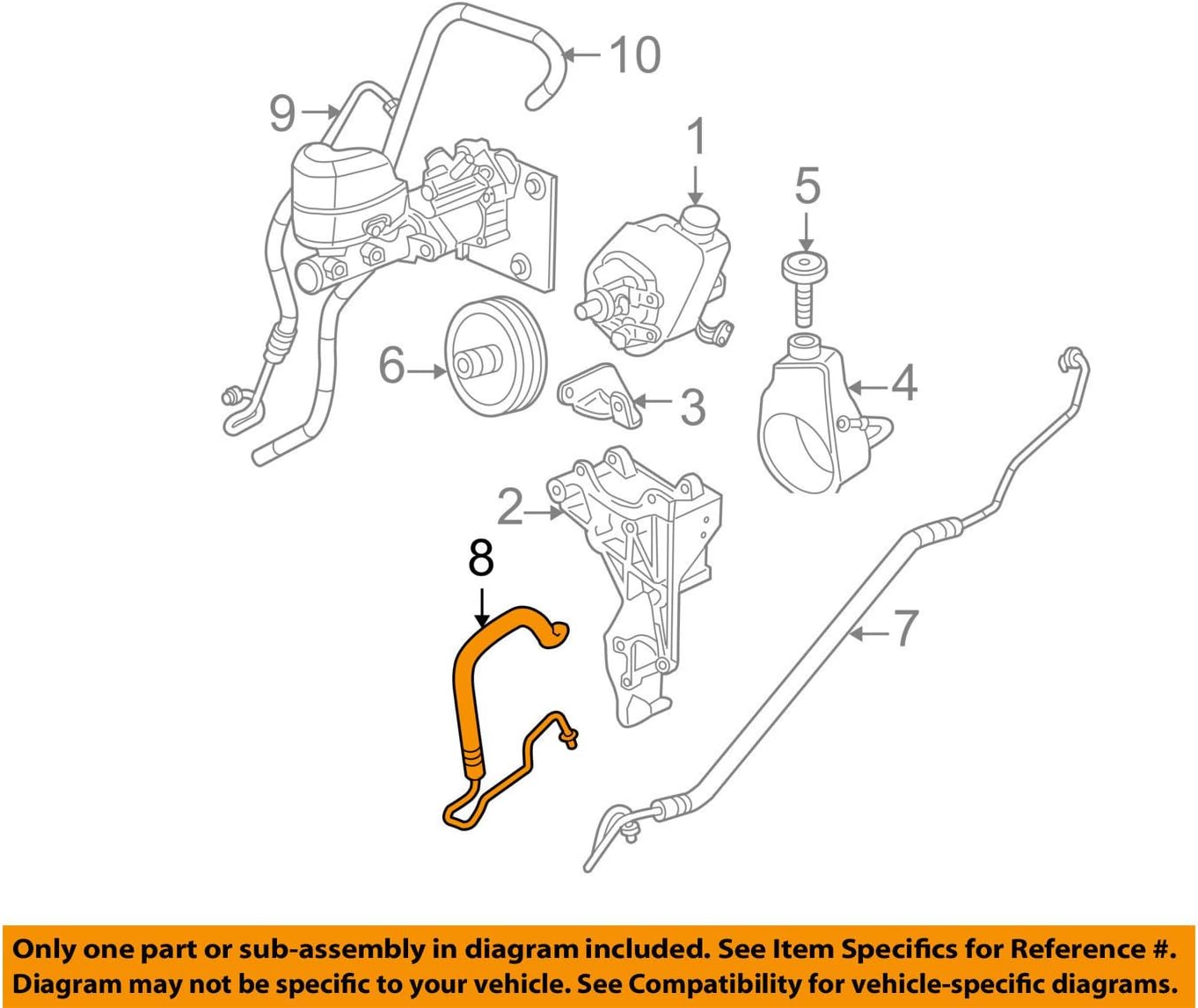 10
9
1
5
6
3
4
2
8
7

Only one part or sub-assembly in diagram included. See Item Specifics for Reference #. Diagram may not be specific to your vehicle. See Compatibility for vehicle-specific diagrams.