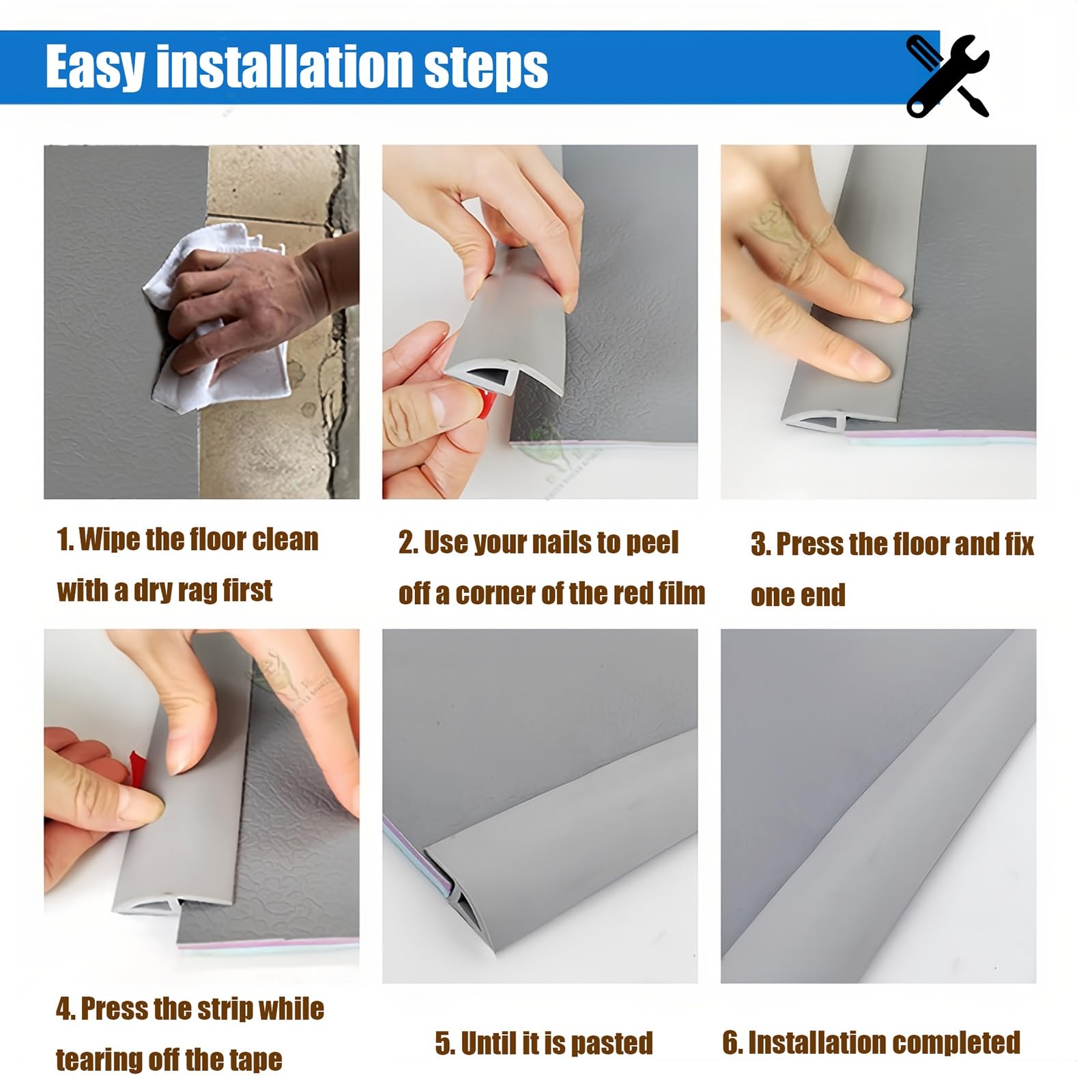 Easy installation steps

1. Wipe the floor clean with a dry rag first

2. Use your nails to peel off a corner of the red film

3. Press the floor and fix one end

4. Press the strip while tearing off the tape

5. Until it is pasted

6. Installation completed