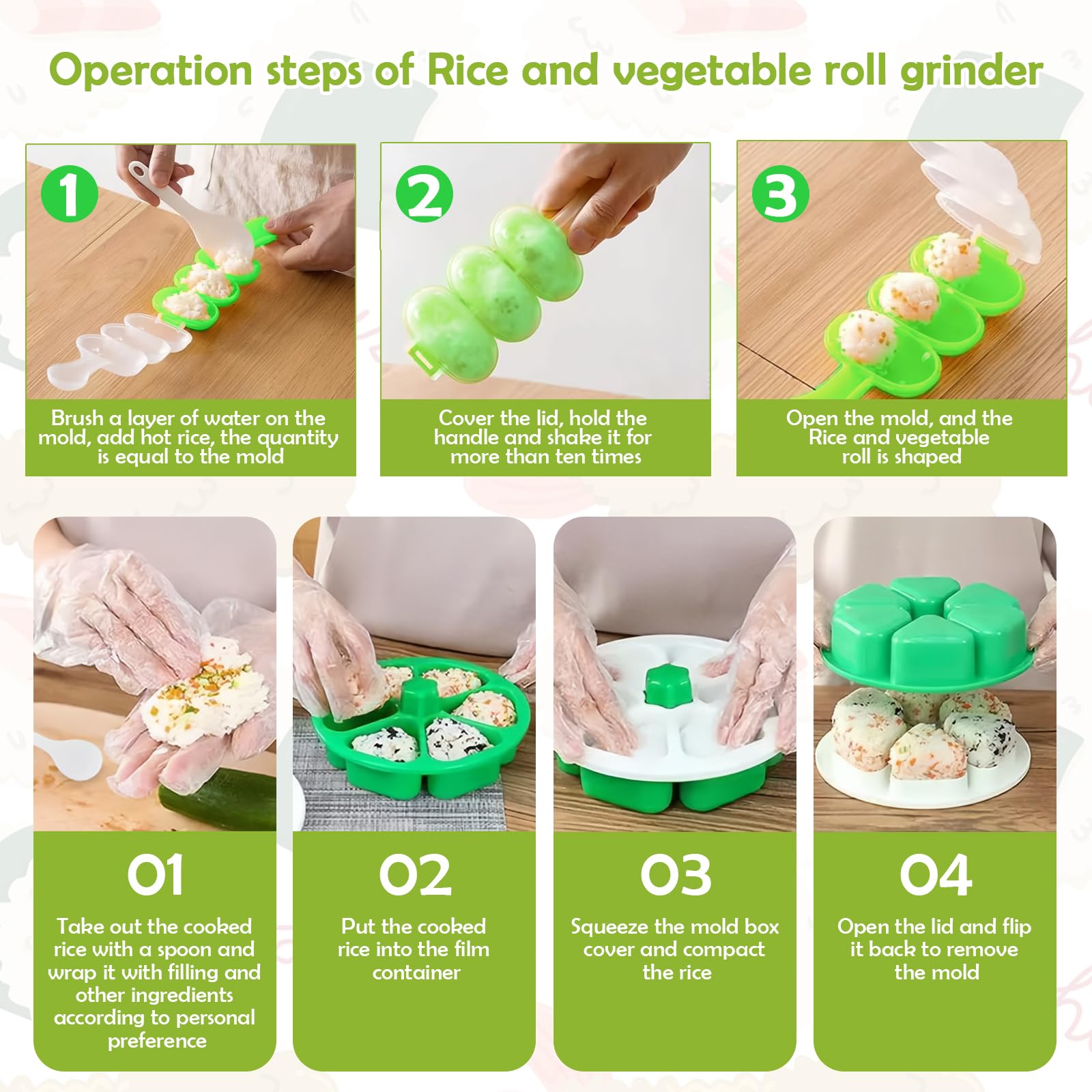 Operation steps of Rice and vegetable roll grinder

1

Brush a layer of water on the mold, add hot rice, the quantity is equal to the mold

2

Cover the lid, hold the handle and shake it for more than ten times

3

Open the mold, and the Rice and vegetable roll is shaped

01

Take out the cooked rice with a spoon and wrap it with filling and other ingredients according to personal preference

02

Put the cooked rice into the film container

03

Squeeze the mold box cover and compact the rice

04

Open the lid and flip it back to remove the mold