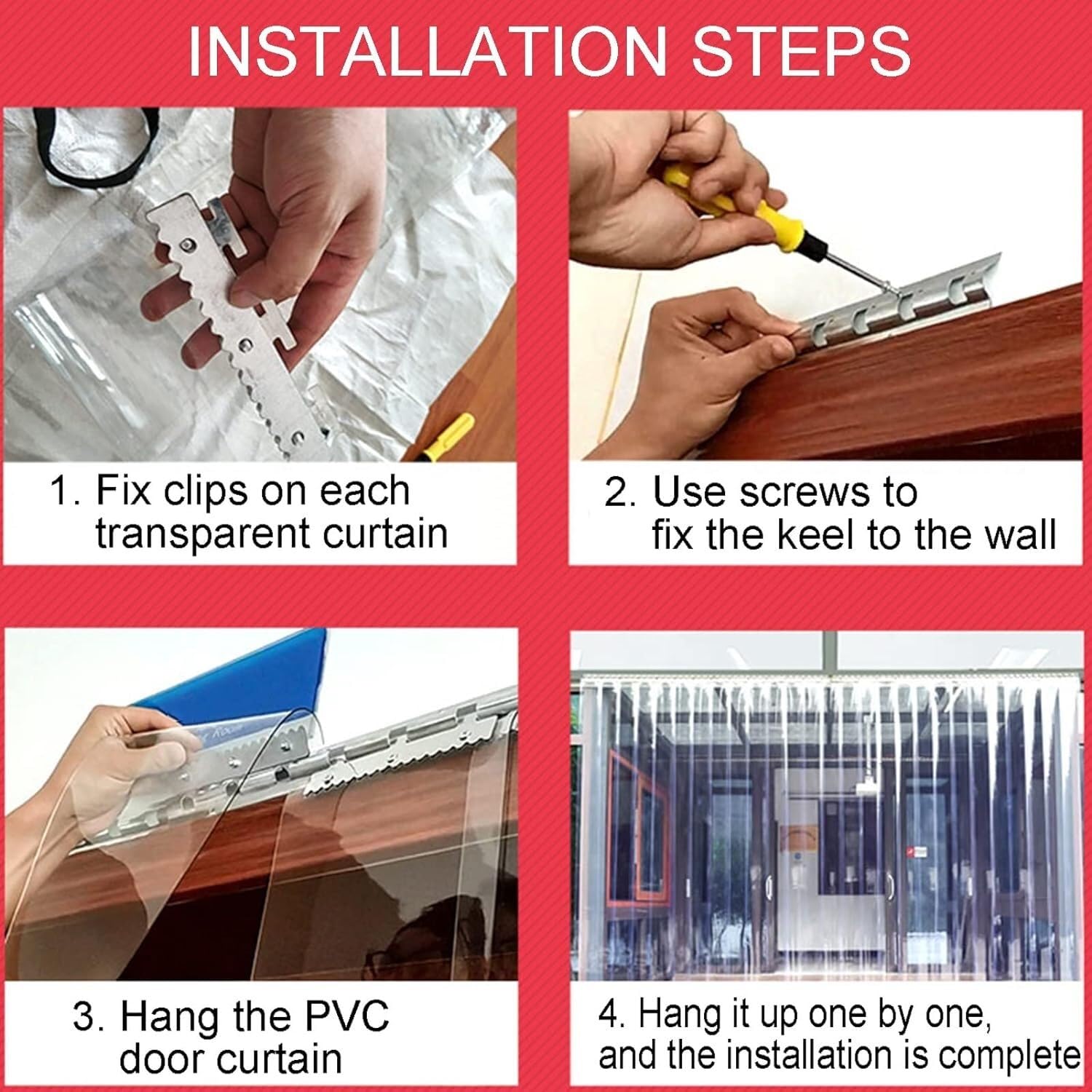 INSTALLATION STEPS

1. Fix clips on each transparent curtain

2. Use screws to fix the keel to the wall

3. Hang the PVC door curtain

4. Hang it up one by one, and the installation is complete