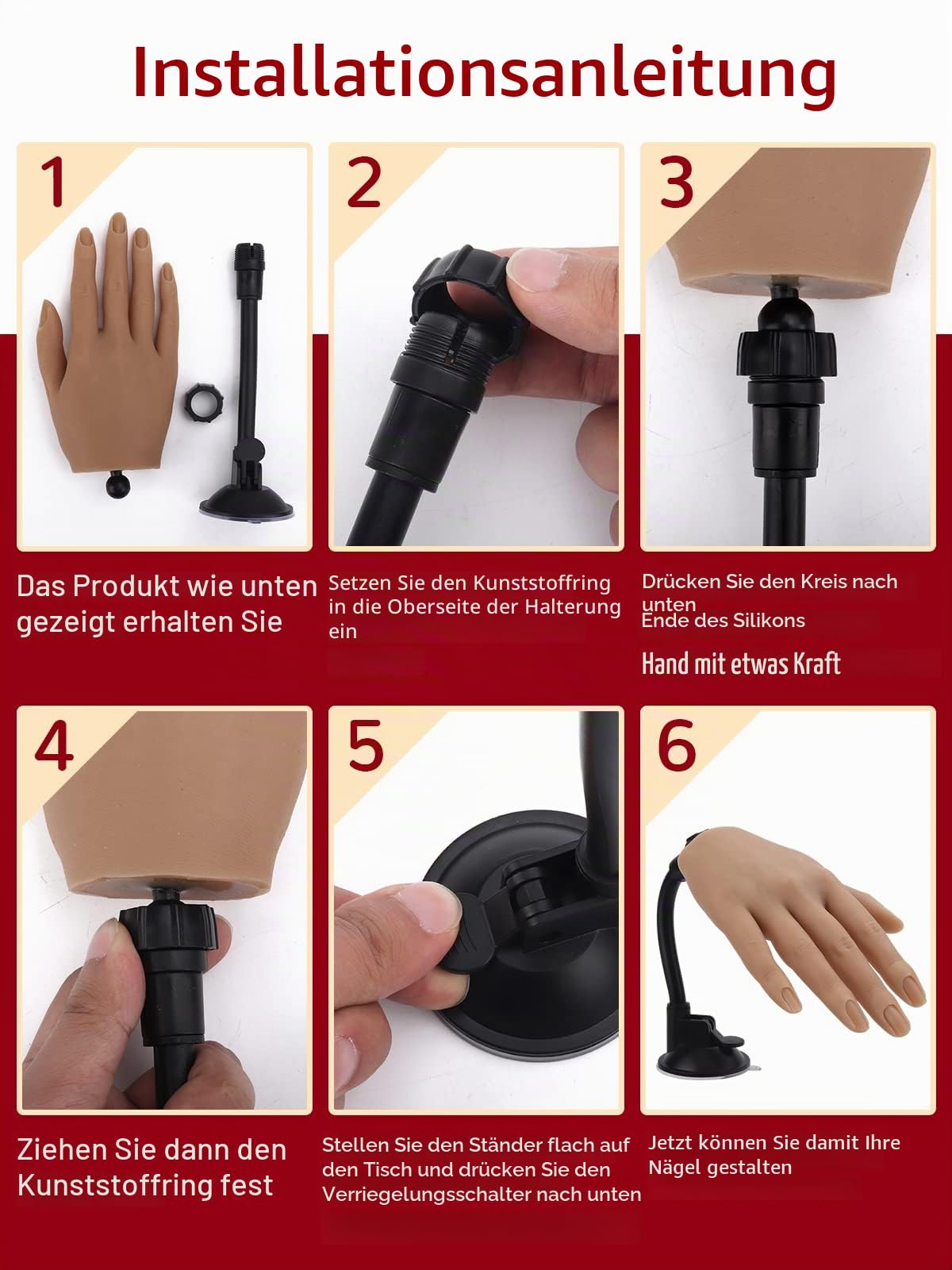 Installationsanleitung

1

2

3

Das Produkt wie unten gezeigt erhalten Sie

Setzen Sie den Kunststoffring in die Oberseite der Halterung ein

Drücken Sie den Kreis nach unten
Ende des Silikons

Hand mit etwas Kraft

4

5

6

Ziehen Sie dann den Kunststoffring fest

Stellen Sie den Ständer flach auf den Tisch und drücken Sie den Verriegelungsschalter nach unten

Jetzt können Sie damit Ihre Nägel gestalten