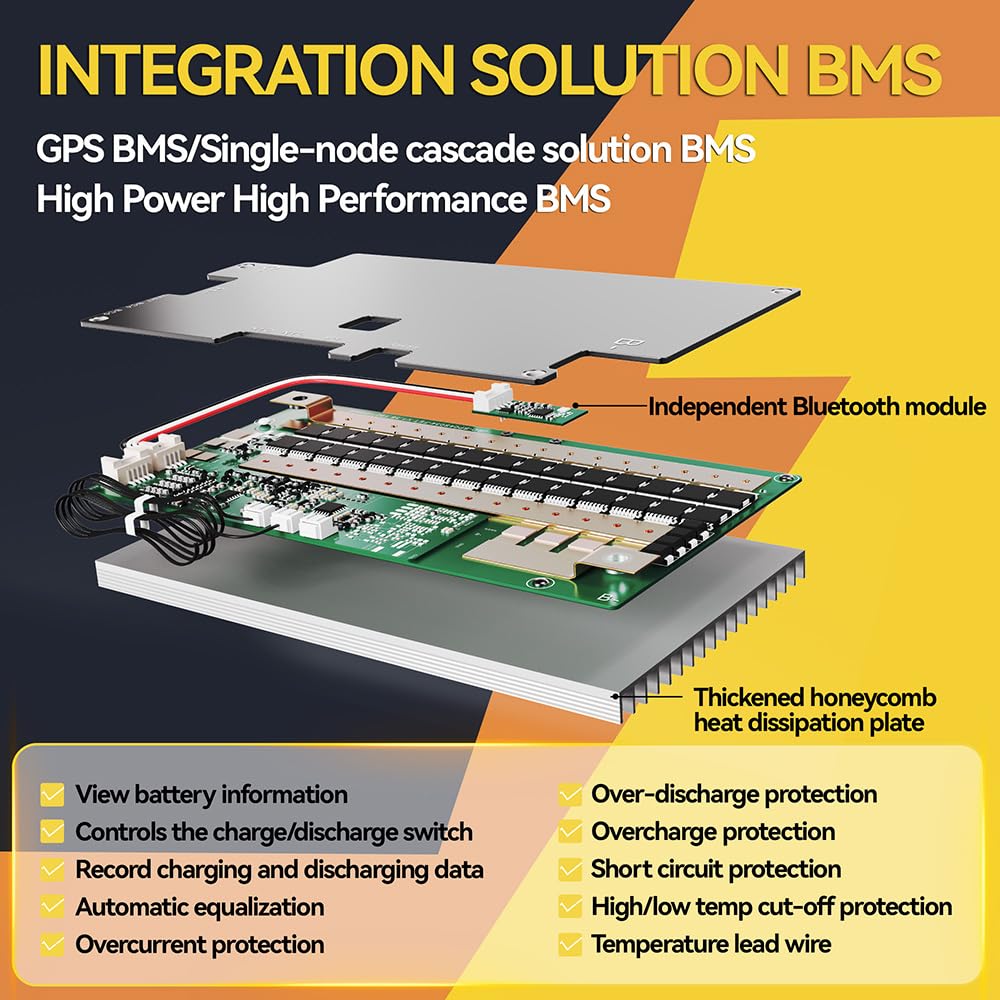 INTEGRATION SOLUTION BMS

GPS BMS/Single-node cascade solution BMS
High Power High Performance BMS

Independent Bluetooth module

Thickened honeycomb heat dissipation plate

View battery information
Controls the charge/discharge switch
Record charging and discharging data
Automatic equalization
Overcurrent protection

Over-discharge protection
Overcharge protection
Short circuit protection
High/low temp cut-off protection
Temperature lead wire