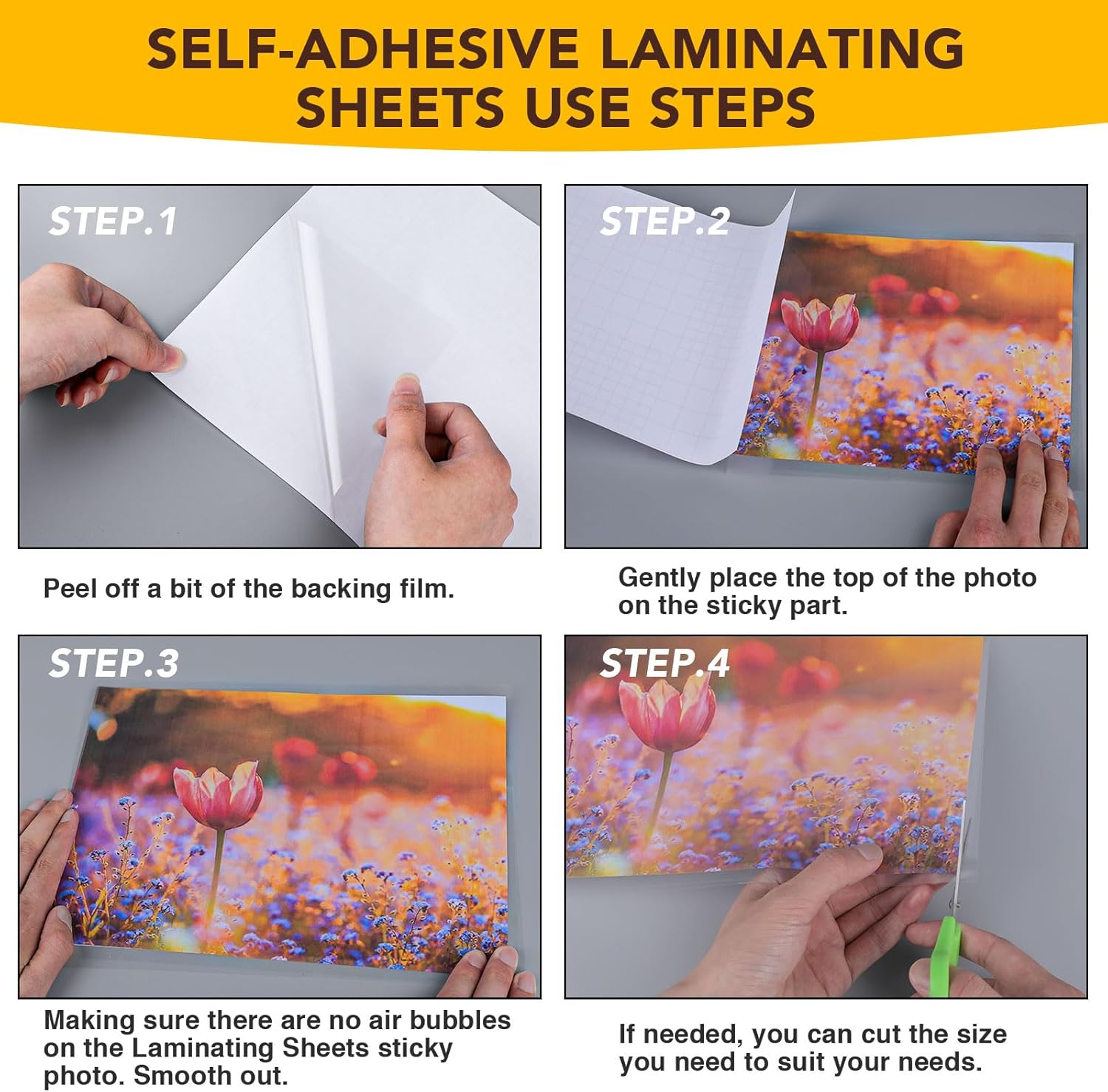 SELF-ADHESIVE LAMINATING SHEETS USE STEPS

STEP.1

Peel off a bit of the backing film.

STEP.2

Gently place the top of the photo on the sticky part.

STEP.3

Making sure there are no air bubbles on the Laminating Sheets sticky photo. Smooth out.

STEP.4

If needed, you can cut the size you need to suit your needs.