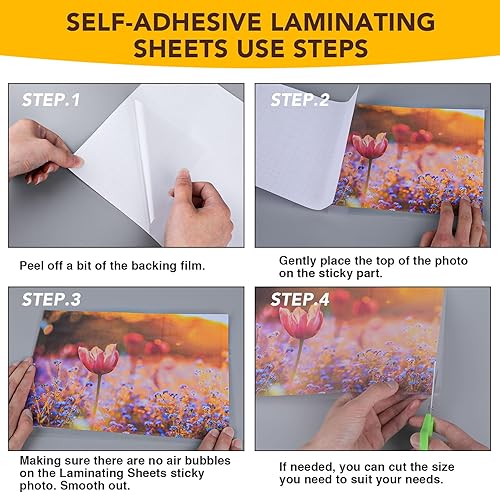 SELF-ADHESIVE LAMINATING SHEETS USE STEPS

STEP.1

Peel off a bit of the backing film.

STEP.2

Gently place the top of the photo on the sticky part.

STEP.3

Making sure there are no air bubbles on the Laminating Sheets sticky photo. Smooth out.

STEP.4

If needed, you can cut the size you need to suit your needs.