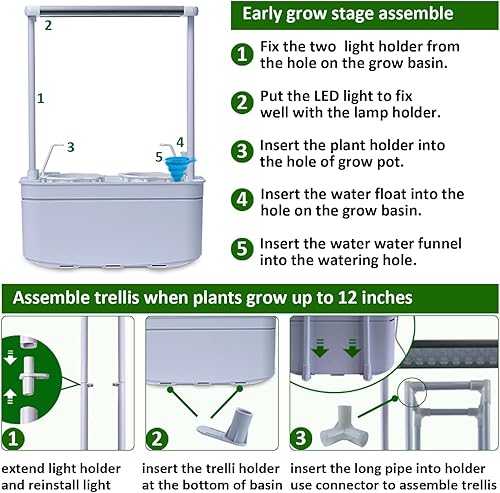 2

1

3

4

5

Early grow stage assemble

1 Fix the two light holder from the hole on the grow basin.

2 Put the LED light to fix well with the lamp holder.

3 Insert the plant holder into the hole of grow pot.

4 Insert the water float into the hole on the grow basin.

5 Insert the water water funnel into the watering hole.

Assemble trellis when plants grow up to 12 inches

1

extend light holder and reinstall light

2

insert the trelli holder at the bottom of basin

3

insert the long pipe into holder use connector to assemble trellis