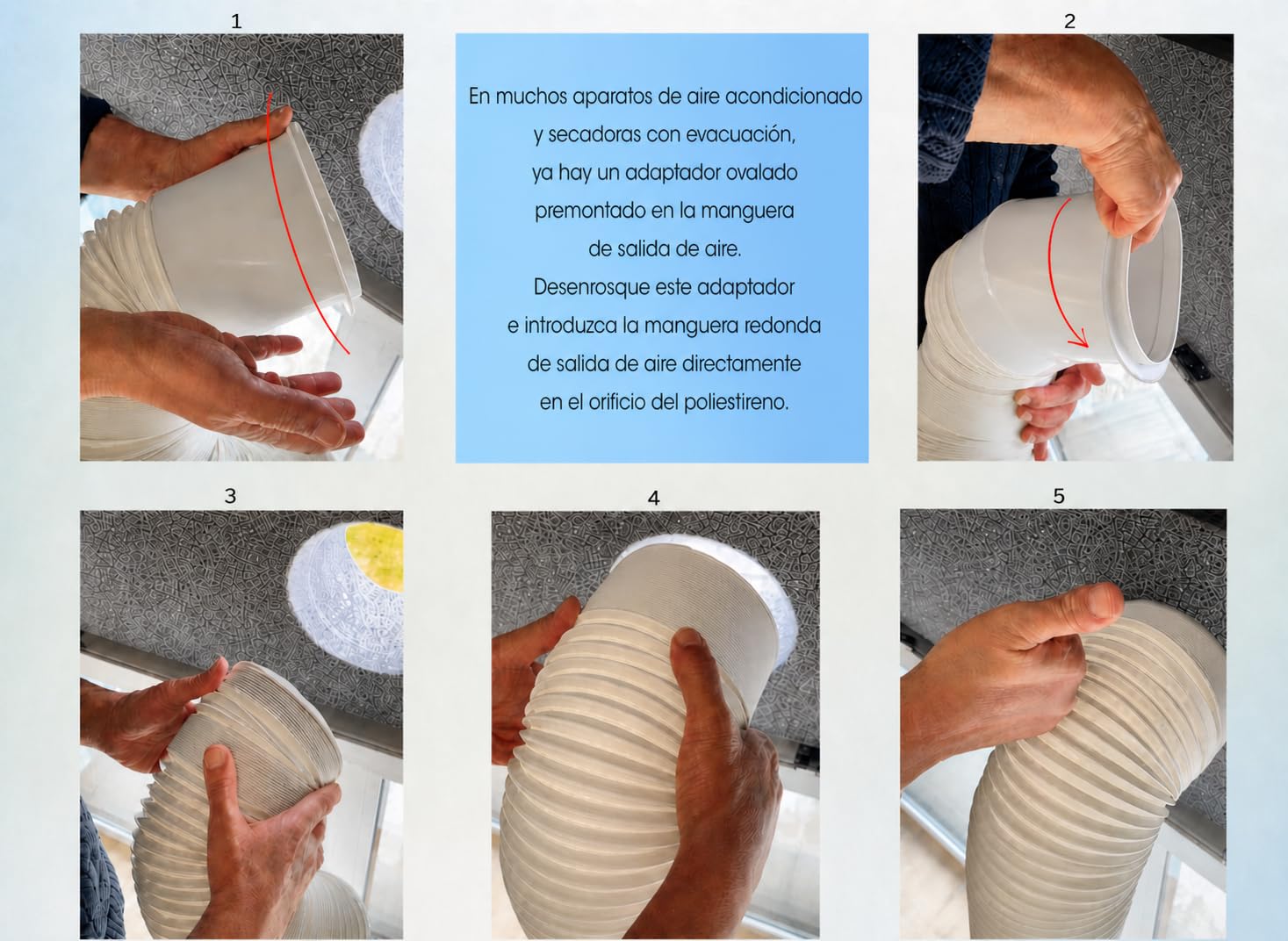 1

En muchos aparatos de aire acondicionado y secadoras con evacuación, ya hay un adaptador ovalado premontado en la manguera de salida de aire. Desenrosque este adaptador e introduzca la manguera redonda de salida de aire directamente en el orificio del poliestireno.

2

3

4

5