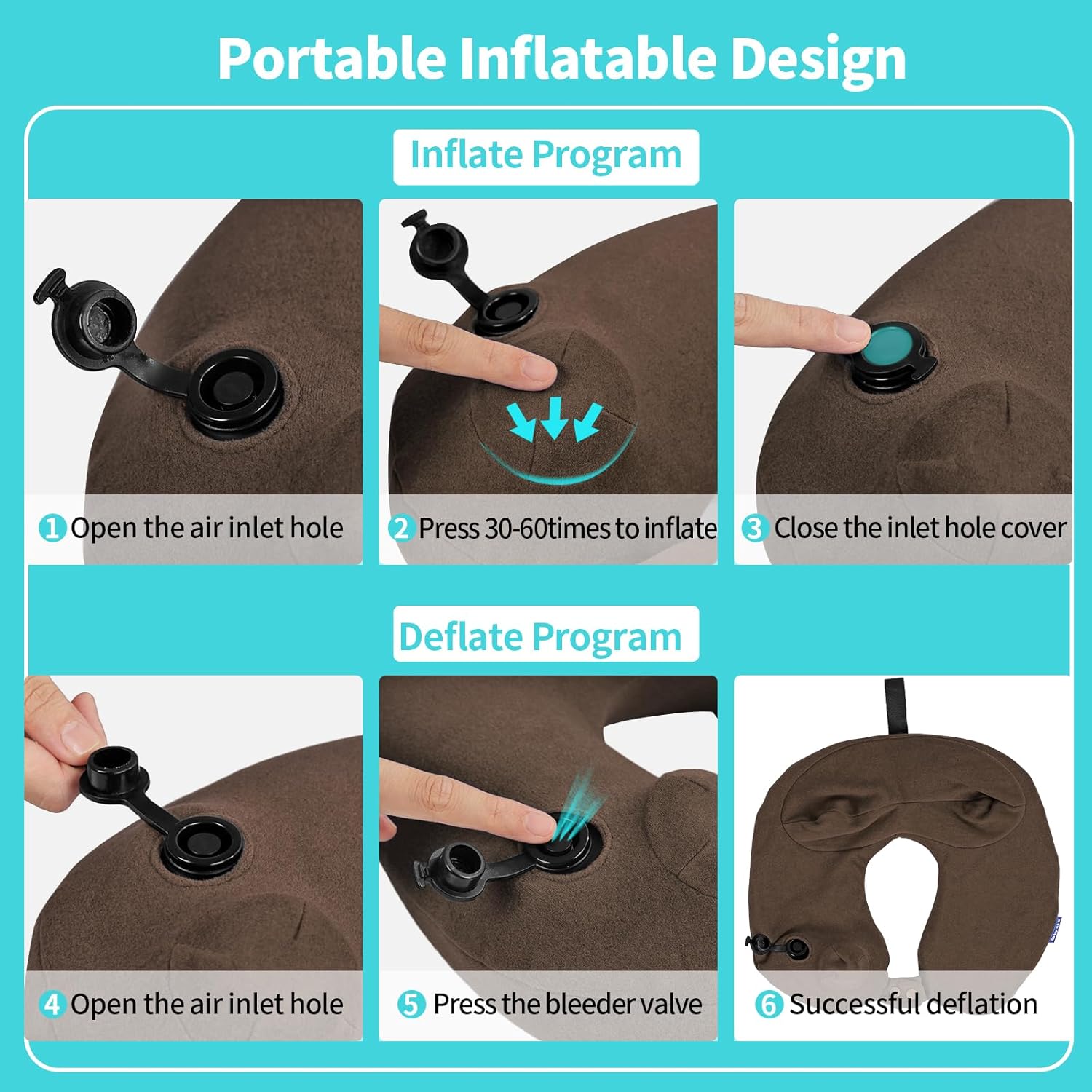 Portable Inflatable Design

Inflate Program

1 Open the air inlet hole

2 Press 30-60times to inflate

3 Close the inlet hole cover

Deflate Program

4 Open the air inlet hole

5 Press the bleeder valve

6 Successful deflation