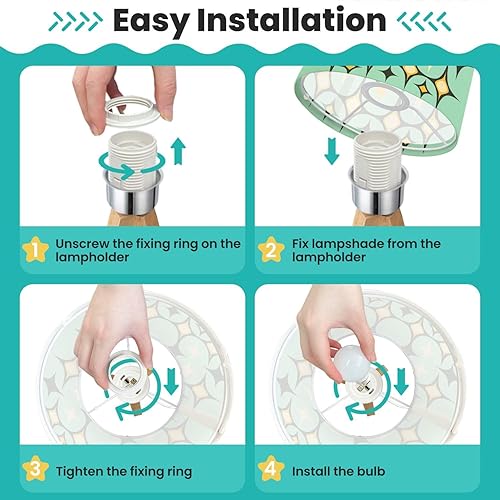 Easy Installation

1 Unscrew the fixing ring on the lampholder

2 Fix lampshade from the lampholder

3 Tighten the fixing ring

4 Install the bulb