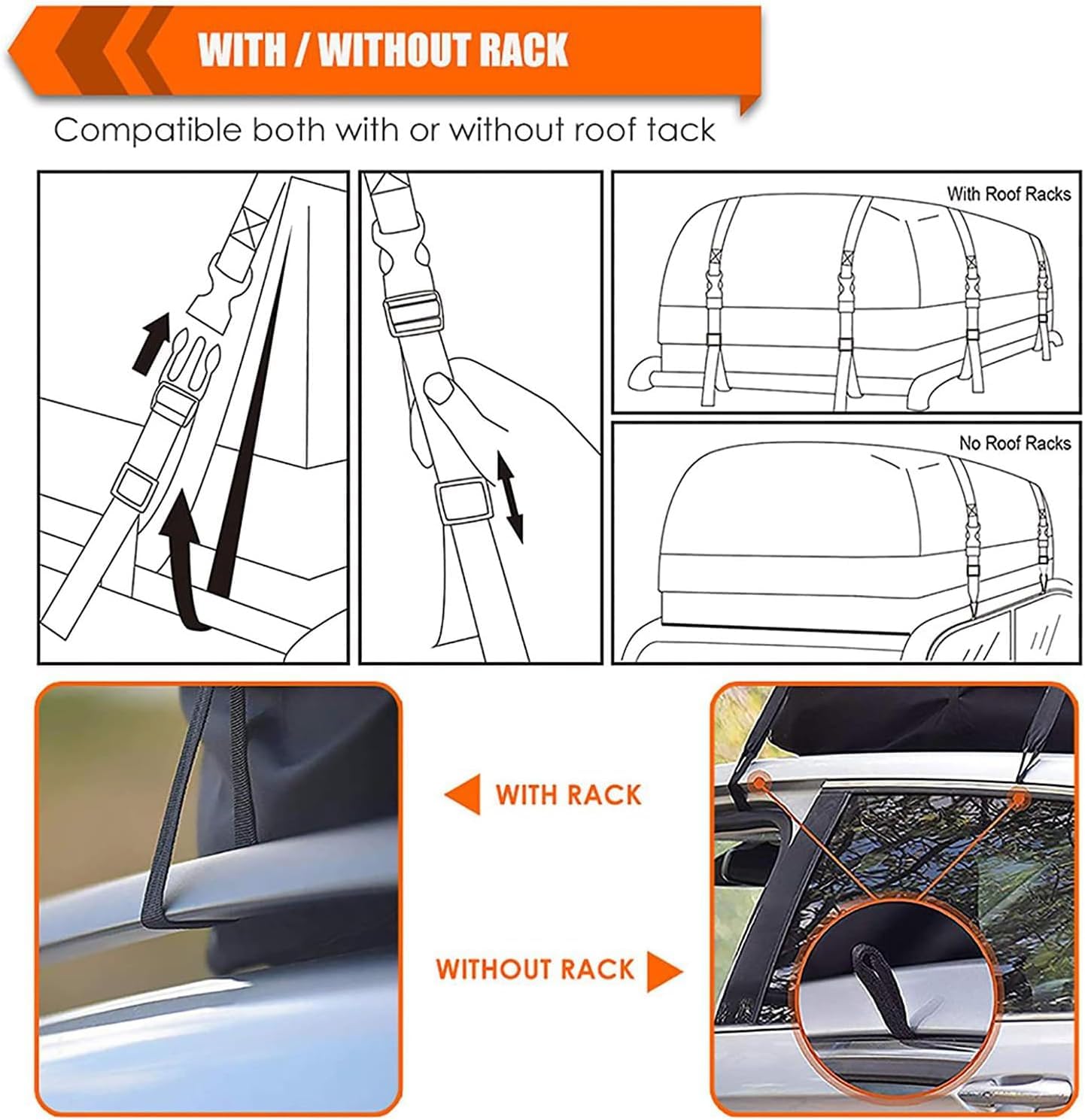 WITH / WITHOUT RACK

Compatible both with or without roof tack

With Roof Racks

No Roof Racks

WITH RACK

WITHOUT RACK