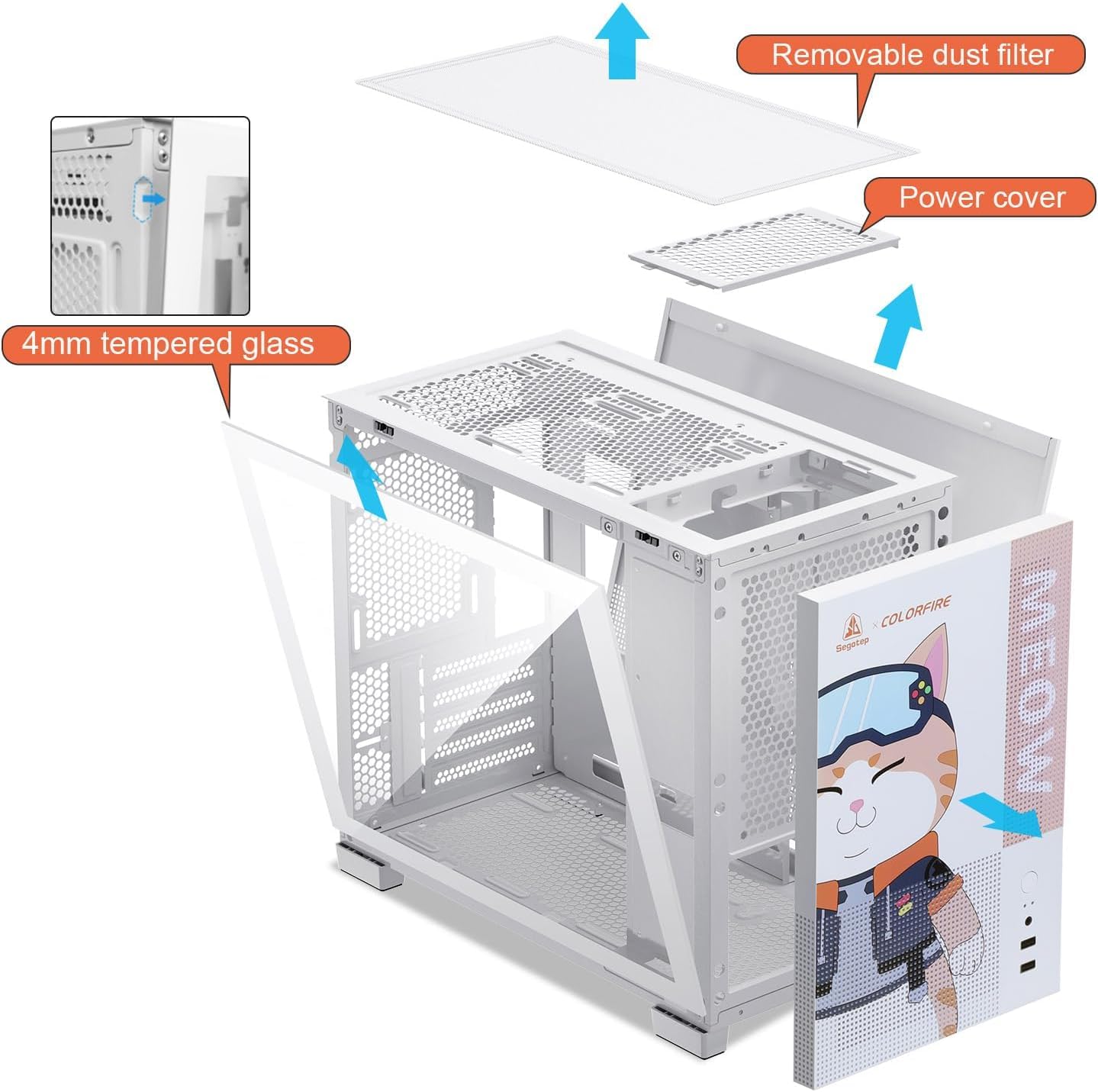 Removable dust filter

Power cover

4mm tempered glass

Segotep × COLORFIRE

MEOW