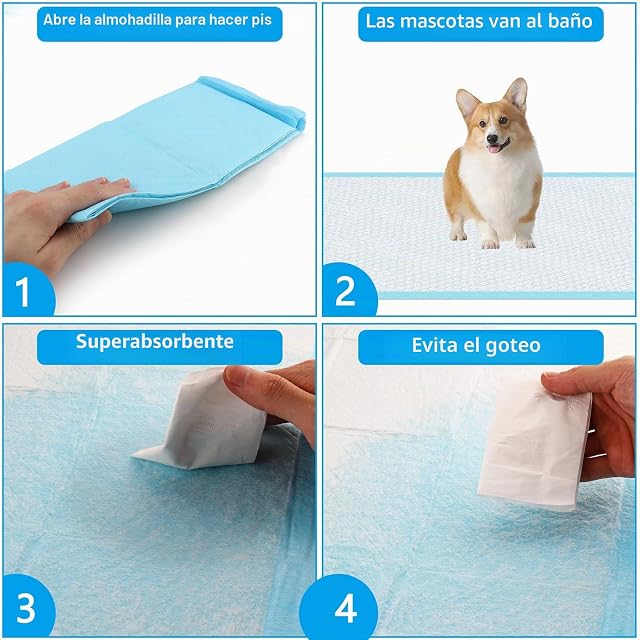 Abre la almohadilla para hacer pis

1

Las mascotas van al baño

2

Superabsorbente

3

Evita el goteo

4