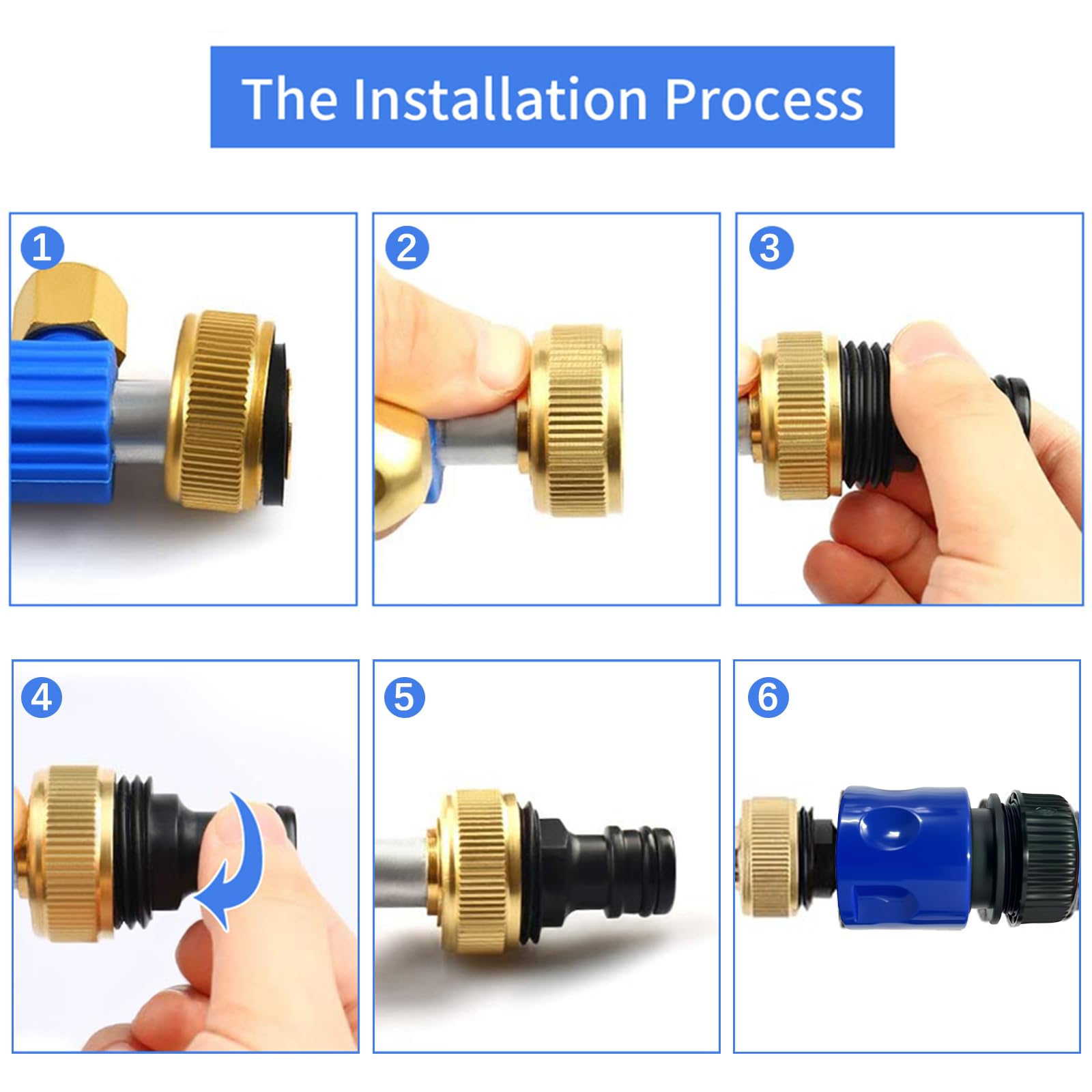 The Installation Process

1

2

3

4

5

6