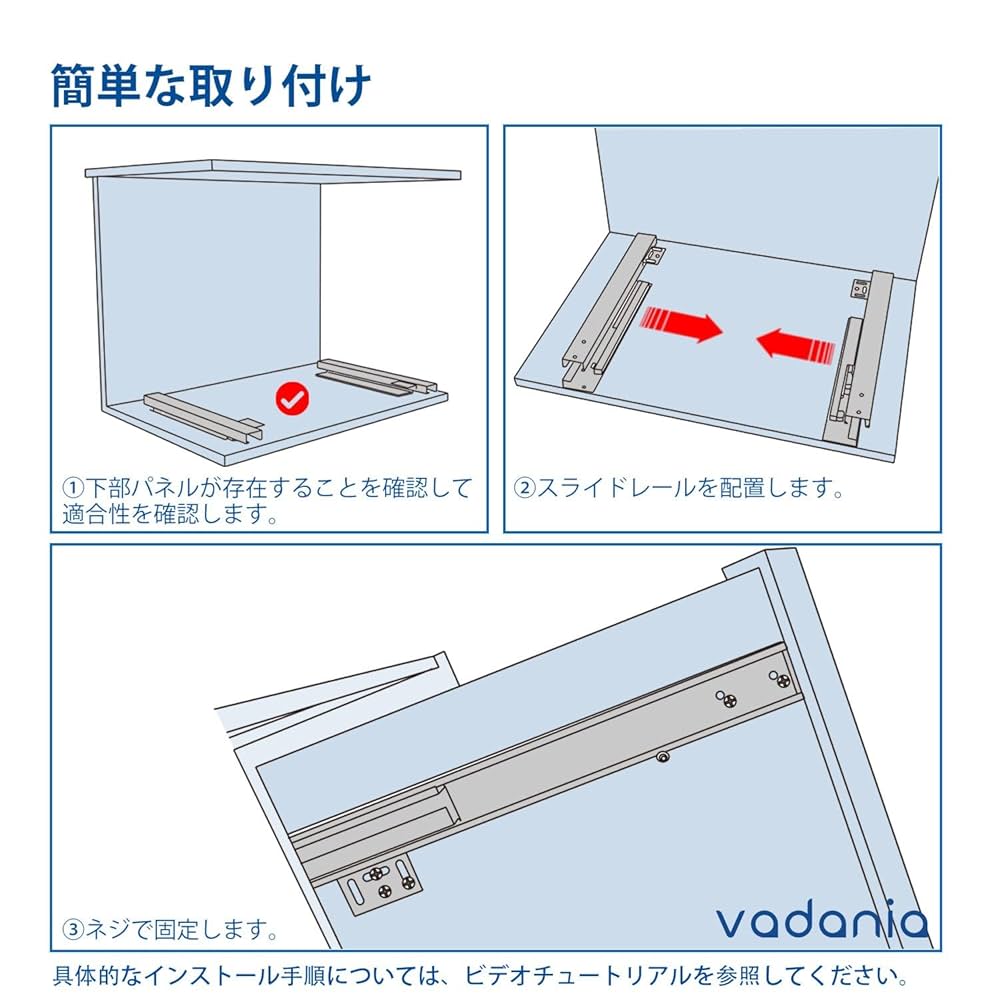 簡単な取り付け

①下部パネルが存在することを確認して適合性を確認します。

②スライドレールを配置します。

③ネジで固定します。

vadania

具体的なインストール手順については、ビデオチュートリアルを参照してください。