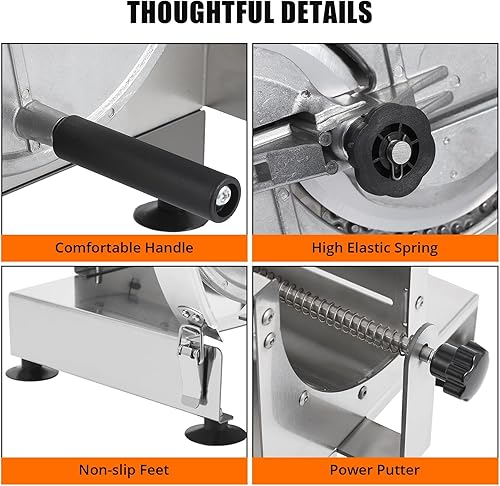 THOUGHTFUL DETAILS

Comfortable Handle

High Elastic Spring

Non-slip Feet

Power Putter