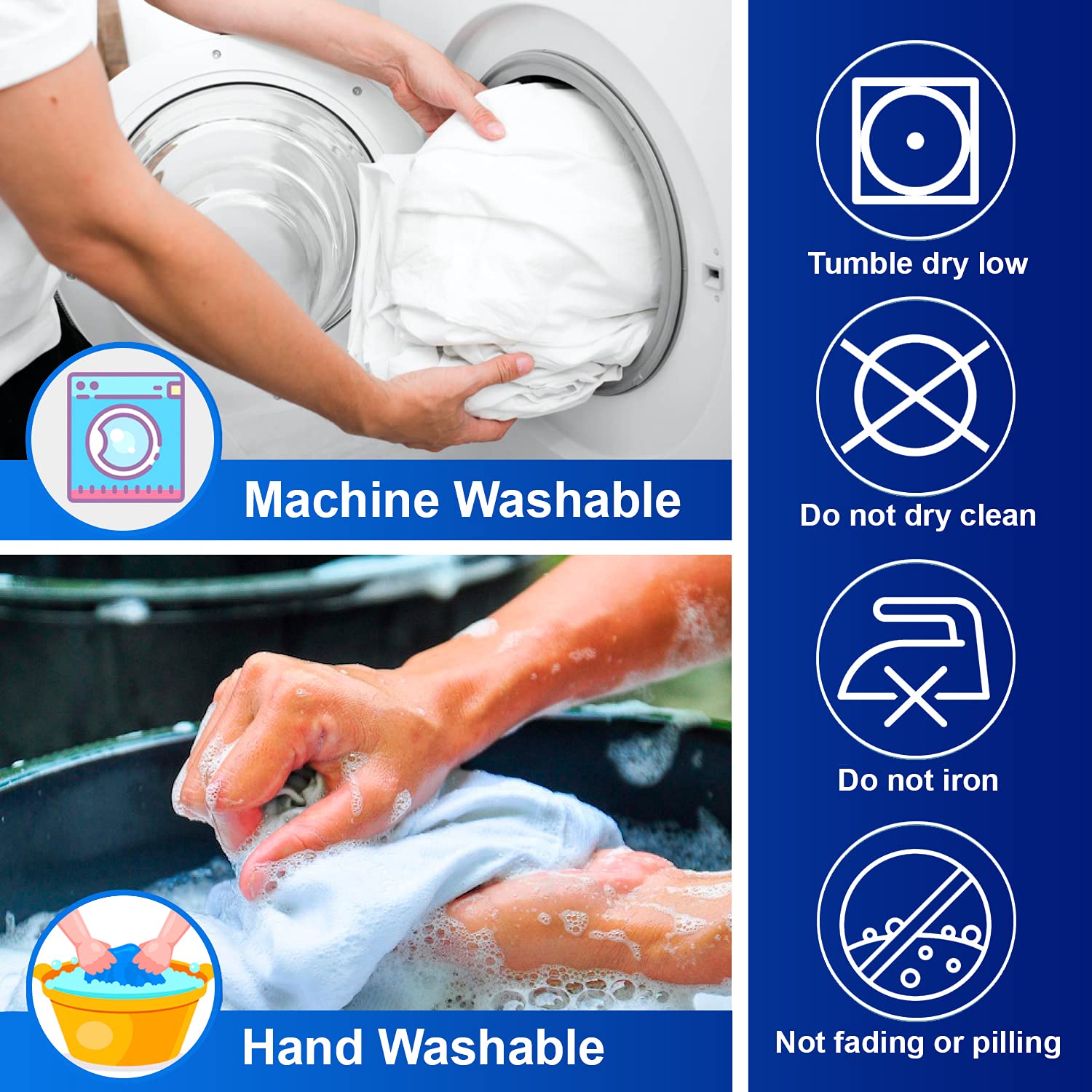 Machine Washable

Hand Washable

Tumble dry low

Do not dry clean

Do not iron

Not fading or pilling