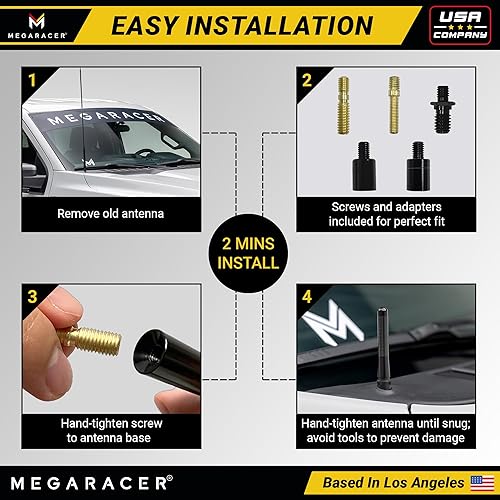 MEGARACER®

EASY INSTALLATION

USA COMPANY

1

MEGARACER

Remove old antenna

2

Screws and adapters included for perfect fit

2 MINS INSTALL

3

Hand-tighten screw to antenna base

4

Hand-tighten antenna until snug; avoid tools to prevent damage

MEGARACER®

Based In Los Angeles