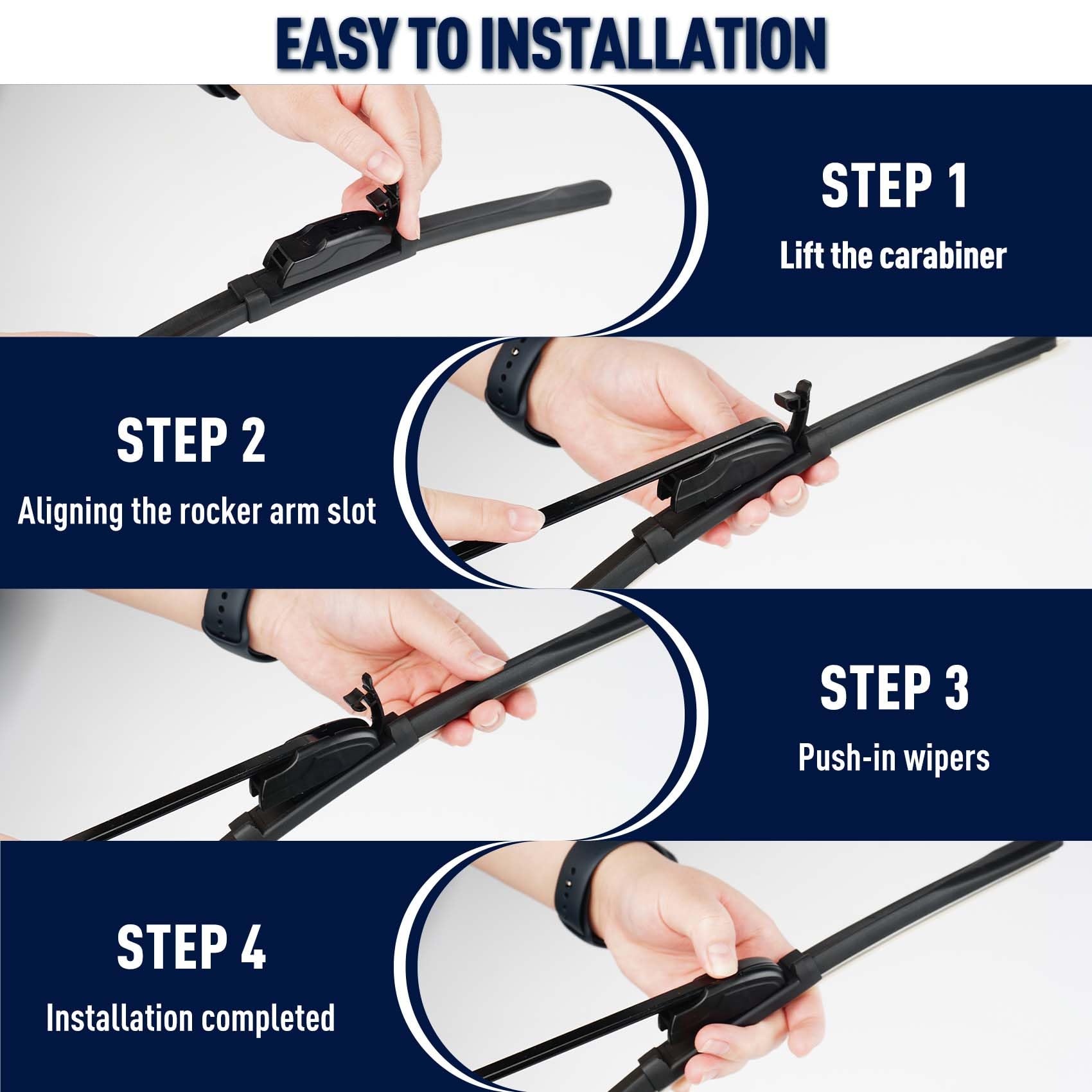 EASY TO INSTALLATION

STEP 1
Lift the carabiner

STEP 2
Aligning the rocker arm slot

STEP 3
Push-in wipers

STEP 4
Installation completed