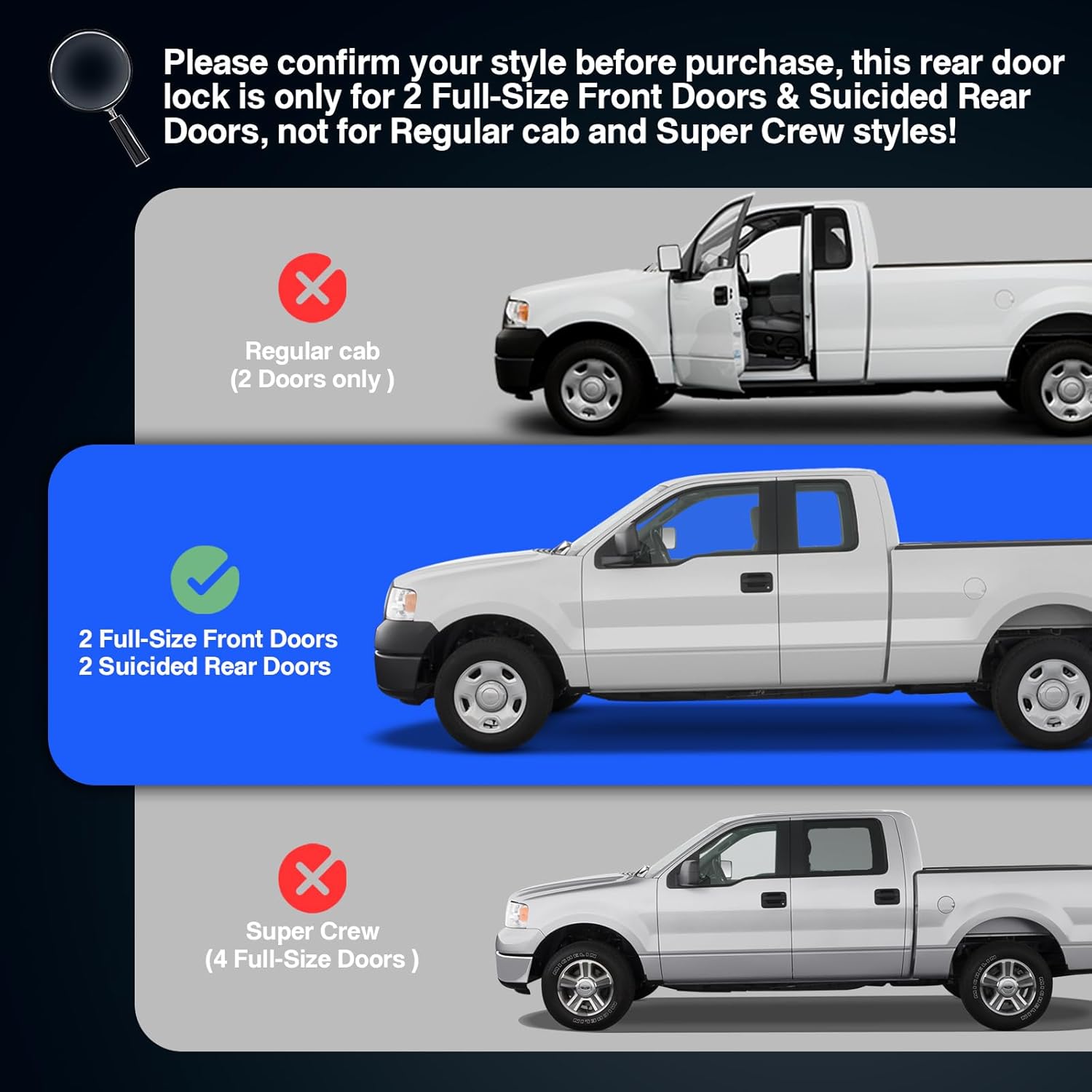 Please confirm your style before purchase, this rear door lock is only for 2 Full-Size Front Doors & Suicided Rear Doors, not for Regular cab and Super Crew styles!

Regular cab
(2 Doors only )

2 Full-Size Front Doors
2 Suicided Rear Doors

Super Crew
(4 Full-Size Doors )