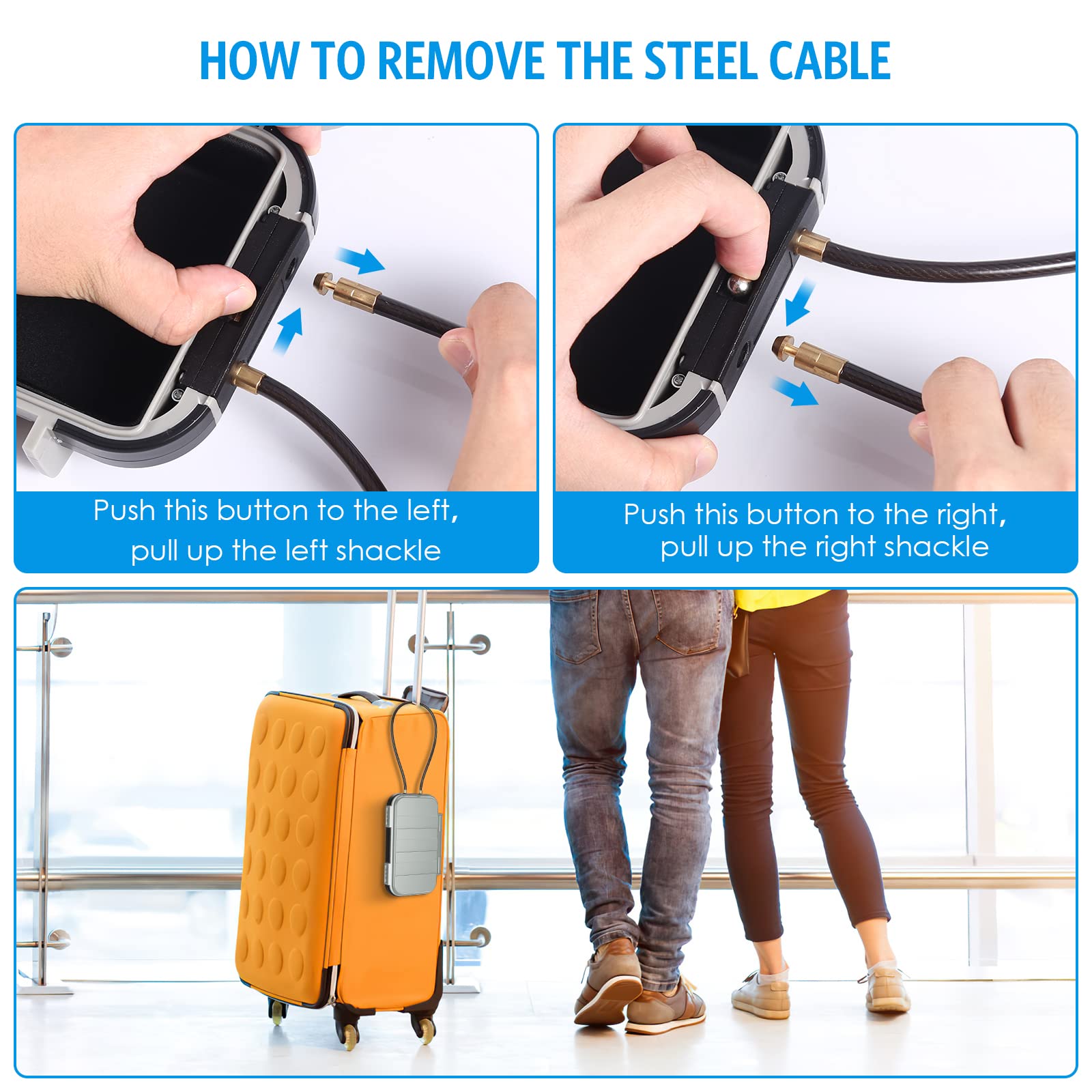 HOW TO REMOVE THE STEEL CABLE

Push this button to the left, pull up the left shackle

Push this button to the right, pull up the right shackle