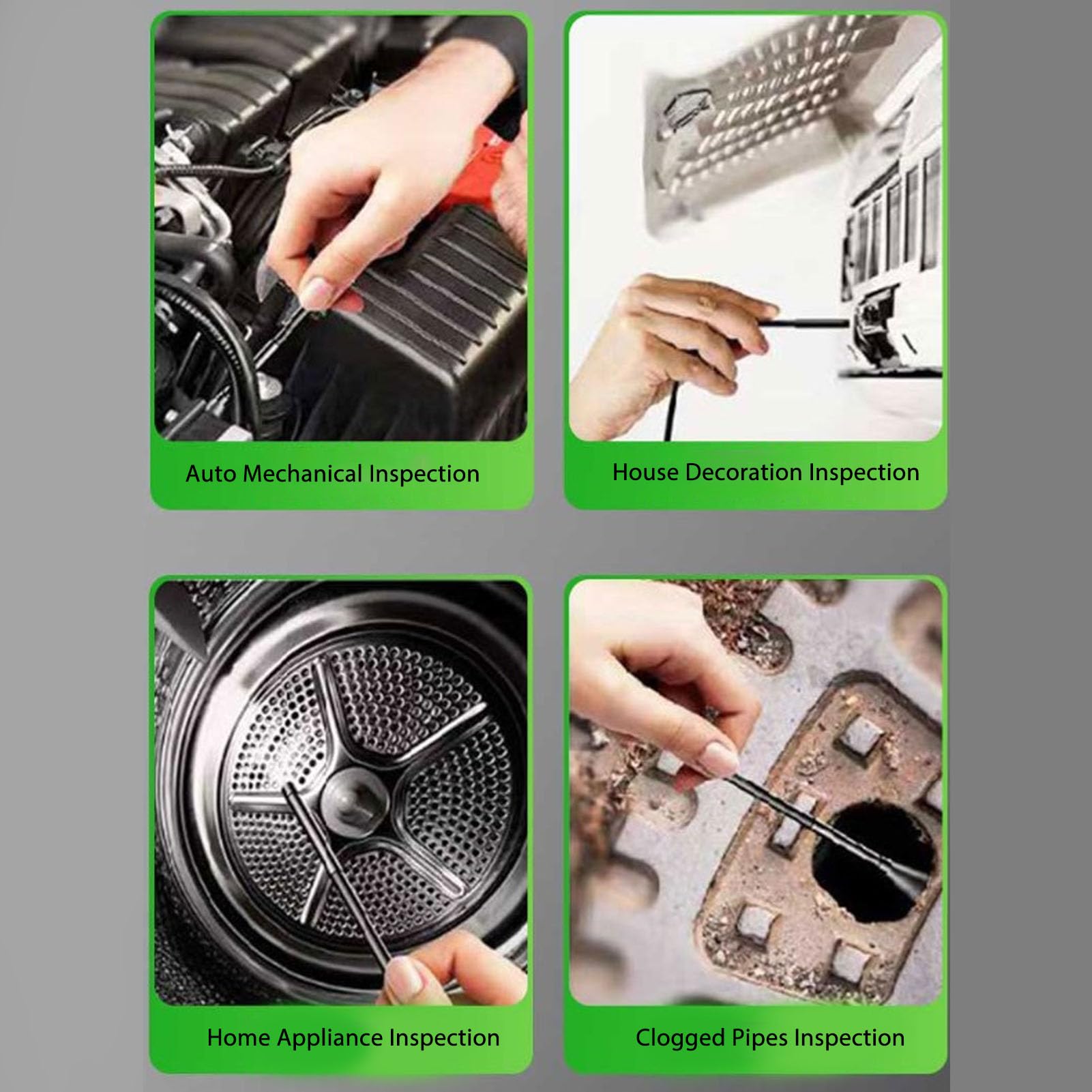 Auto Mechanical Inspection

House Decoration Inspection

Home Appliance Inspection

Clogged Pipes Inspection