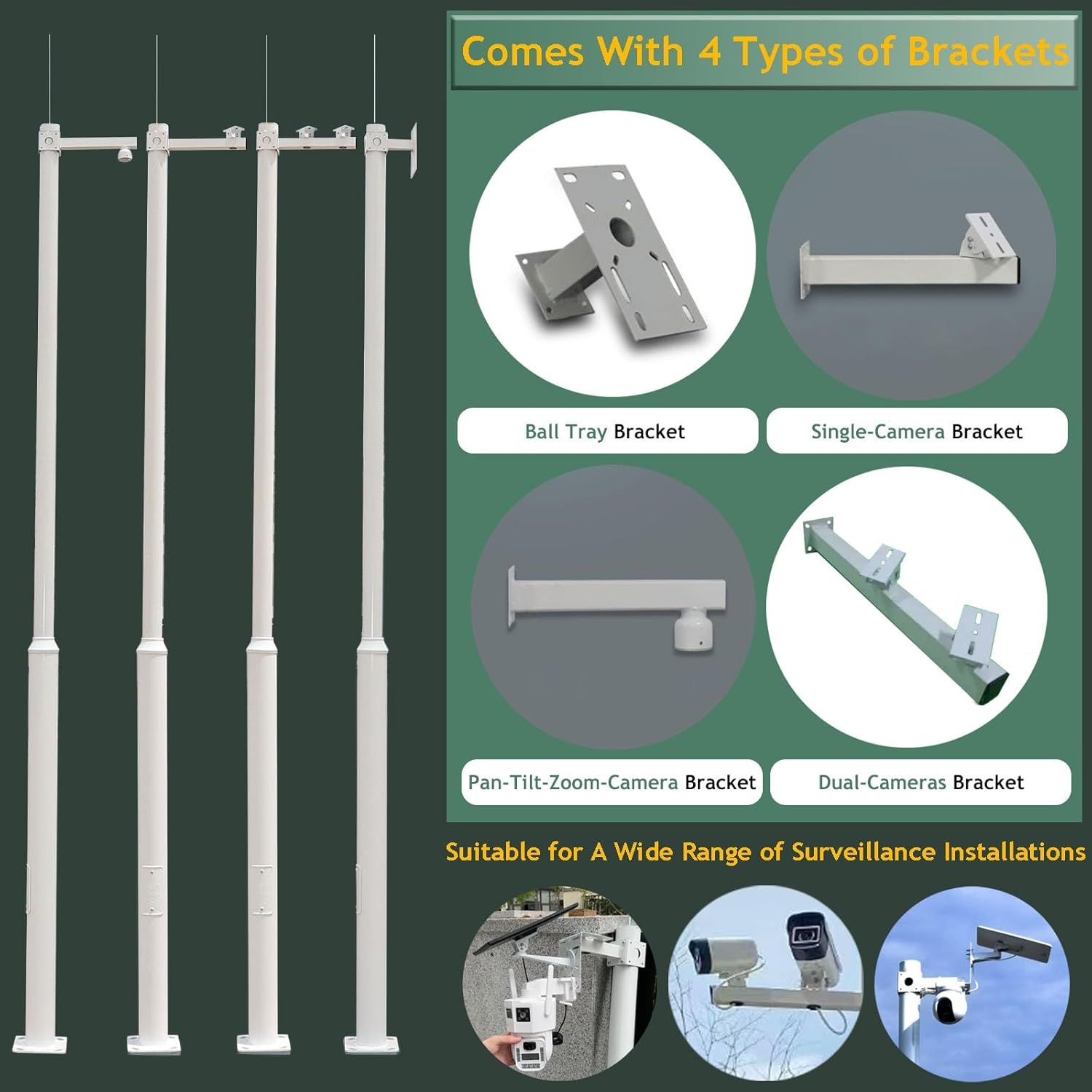 Comes With 4 Types of Brackets

Ball Tray Bracket

Single-Camera Bracket

Pan-Tilt-Zoom-Camera Bracket

Dual-Cameras Bracket

Suitable for A Wide Range of Surveillance Installations