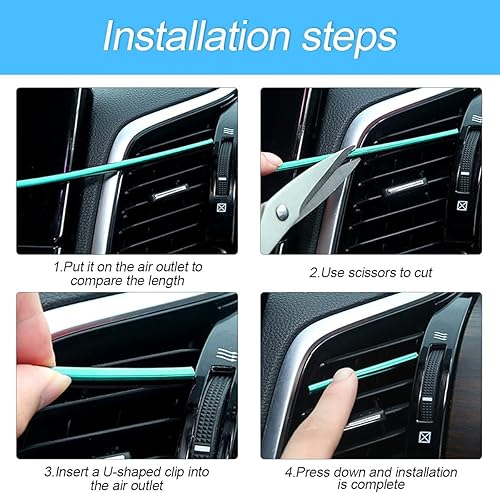 Installation steps

1.Put it on the air outlet to compare the length

2.Use scissors to cut

3.Insert a U-shaped clip into the air outlet

4.Press down and installation is complete