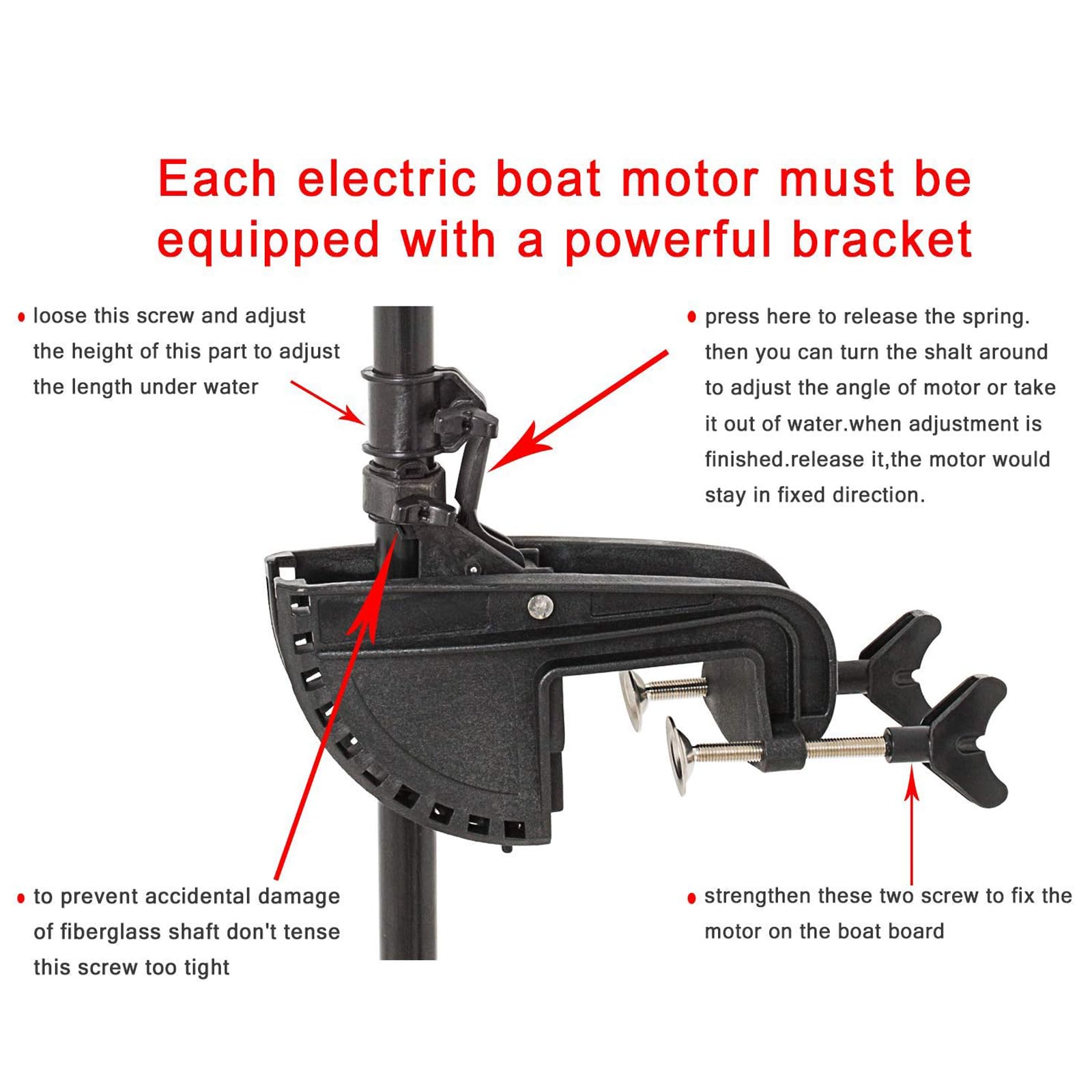 Each electric boat motor must be equipped with a powerful bracket

• loose this screw and adjust the height of this part to adjust the length under water

• press here to release the spring. then you can turn the shalt around to adjust the angle of motor or take it out of water.when adjustment is finished.release it,the motor would stay in fixed direction.

• to prevent accidental damage of fiberglass shaft don't tense this screw too tight

• strengthen these two screw to fix the motor on the boat board