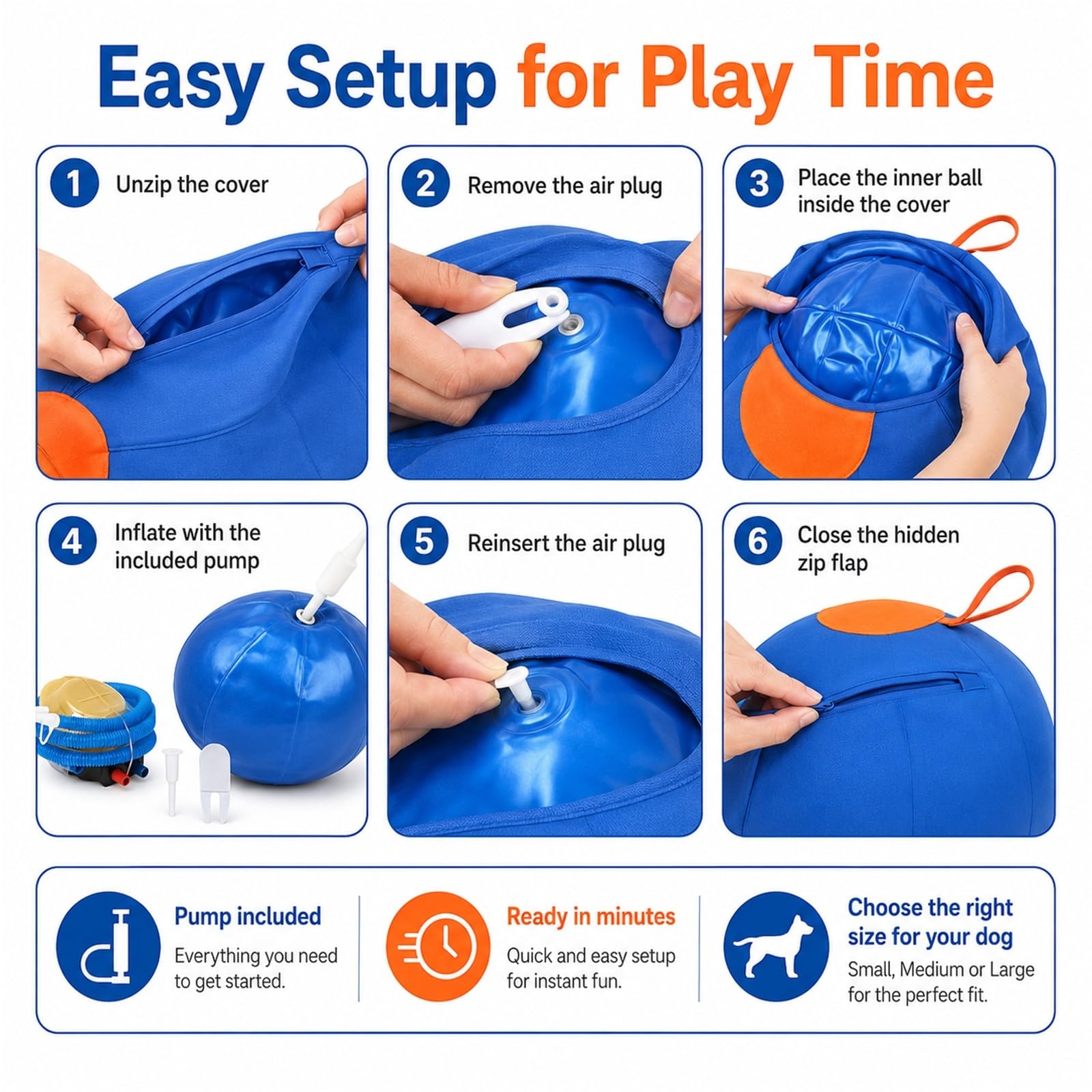 Easy Setup for Play Time

1 Unzip the cover

2 Remove the air plug

3 Place the inner ball inside the cover

4 Inflate with the included pump

5 Reinsert the air plug

6 Close the hidden zip flap

Pump included
Everything you need to get started.

Ready in minutes
Quick and easy setup for instant fun.

Choose the right size for your dog
Small, Medium or Large for the perfect fit.