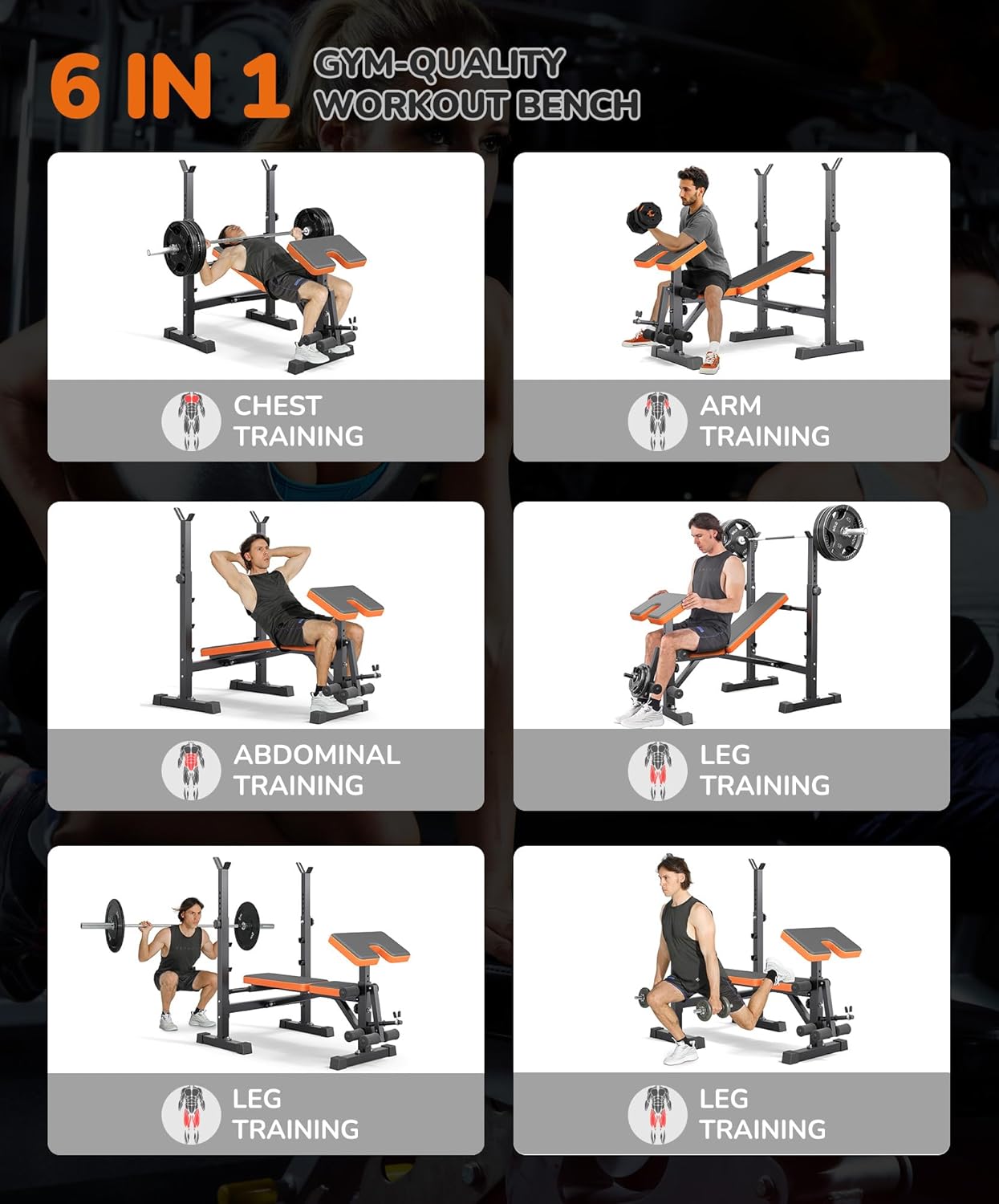 6 IN 1 GYM-QUALITY WORKOUT BENCH

CHEST TRAINING

ARM TRAINING

ABDOMINAL TRAINING

LEG TRAINING

LEG TRAINING

LEG TRAINING