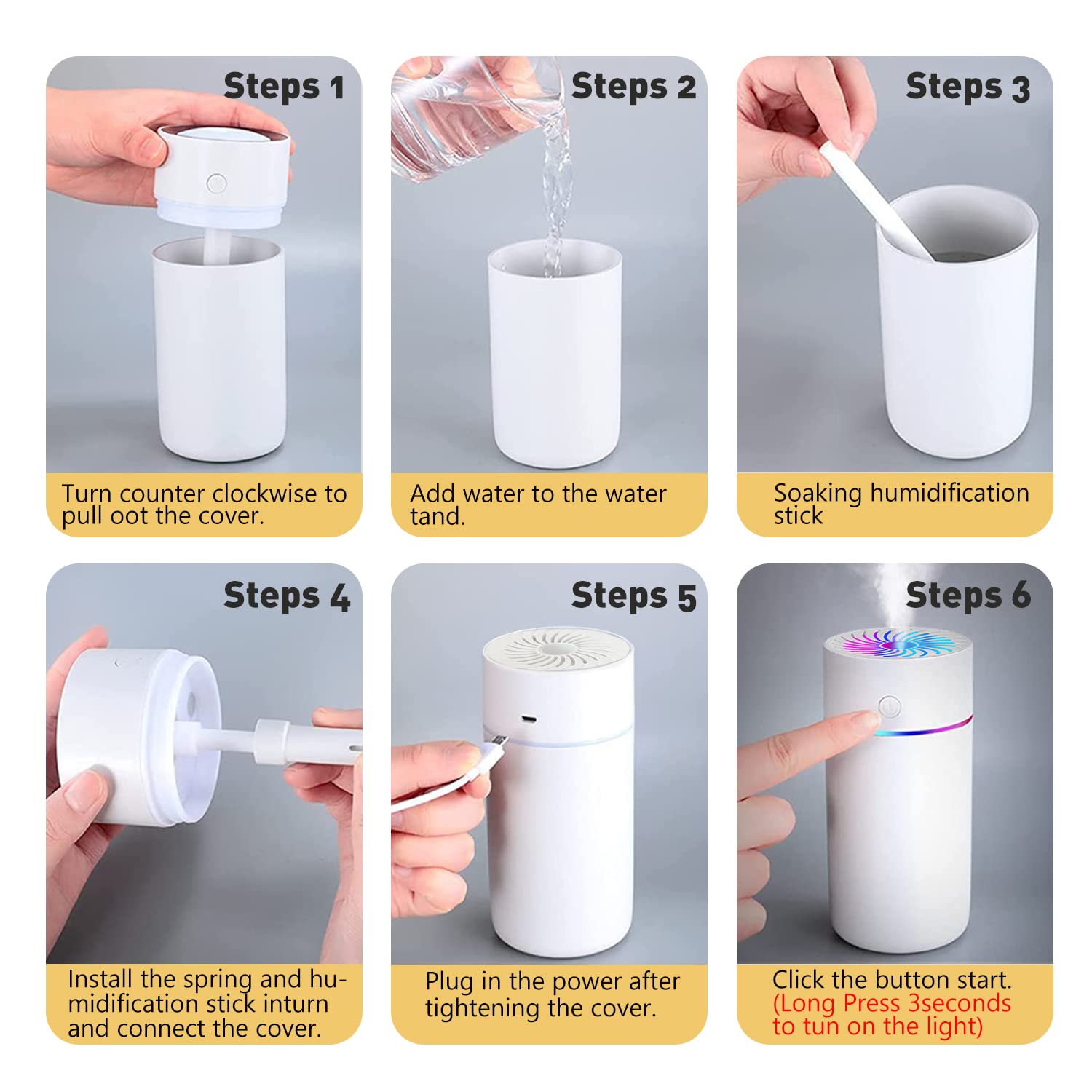 Steps 1

Turn counter clockwise to pull oot the cover.

Steps 2

Add water to the water tand.

Steps 3

Soaking humidification stick

Steps 4

Install the spring and humidification stick inturn and connect the cover.

Steps 5

Plug in the power after tightening the cover.

Steps 6

Click the button start. (Long Press 3seconds to tun on the light)