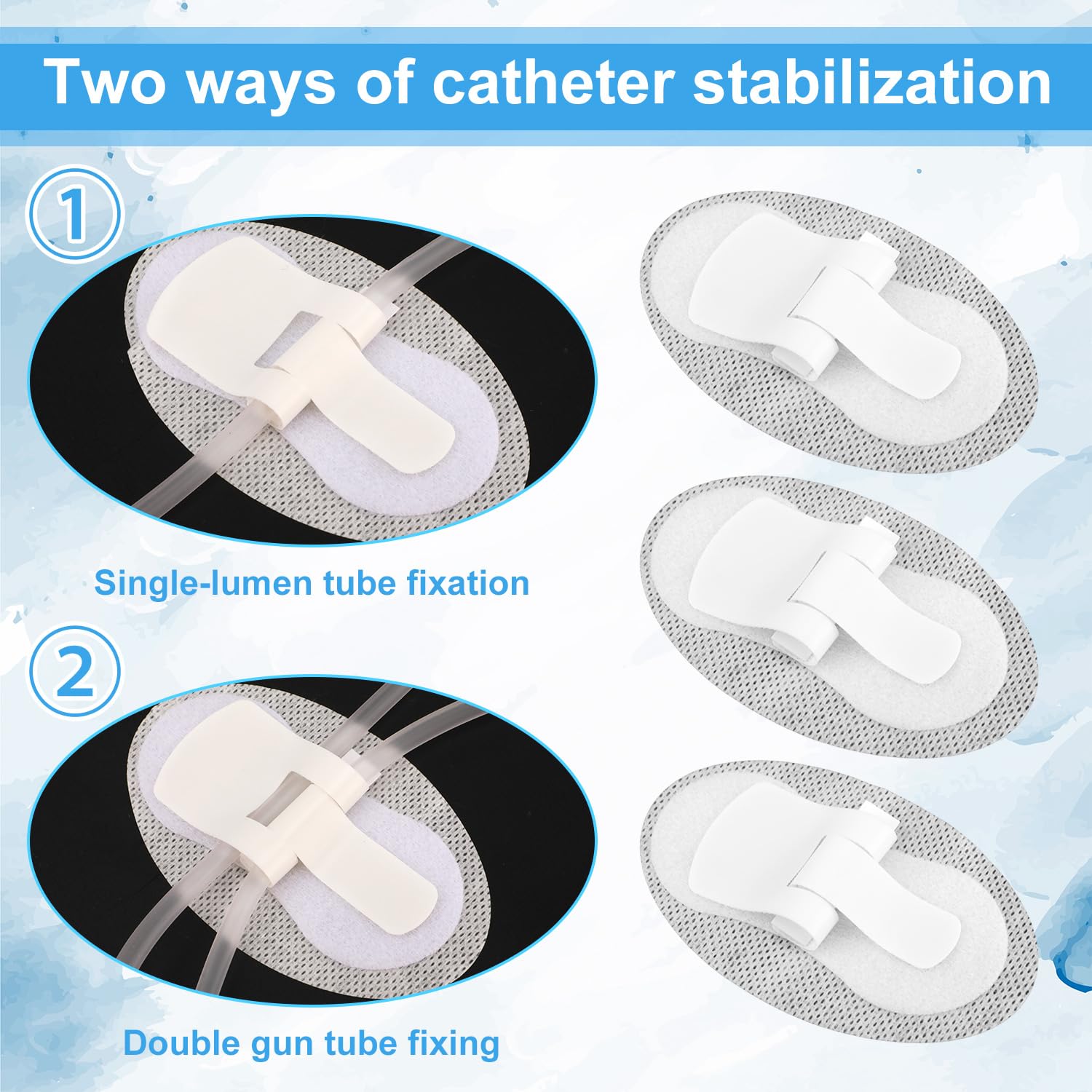 Two ways of catheter stabilization

1

Single-lumen tube fixation

2

Double gun tube fixing