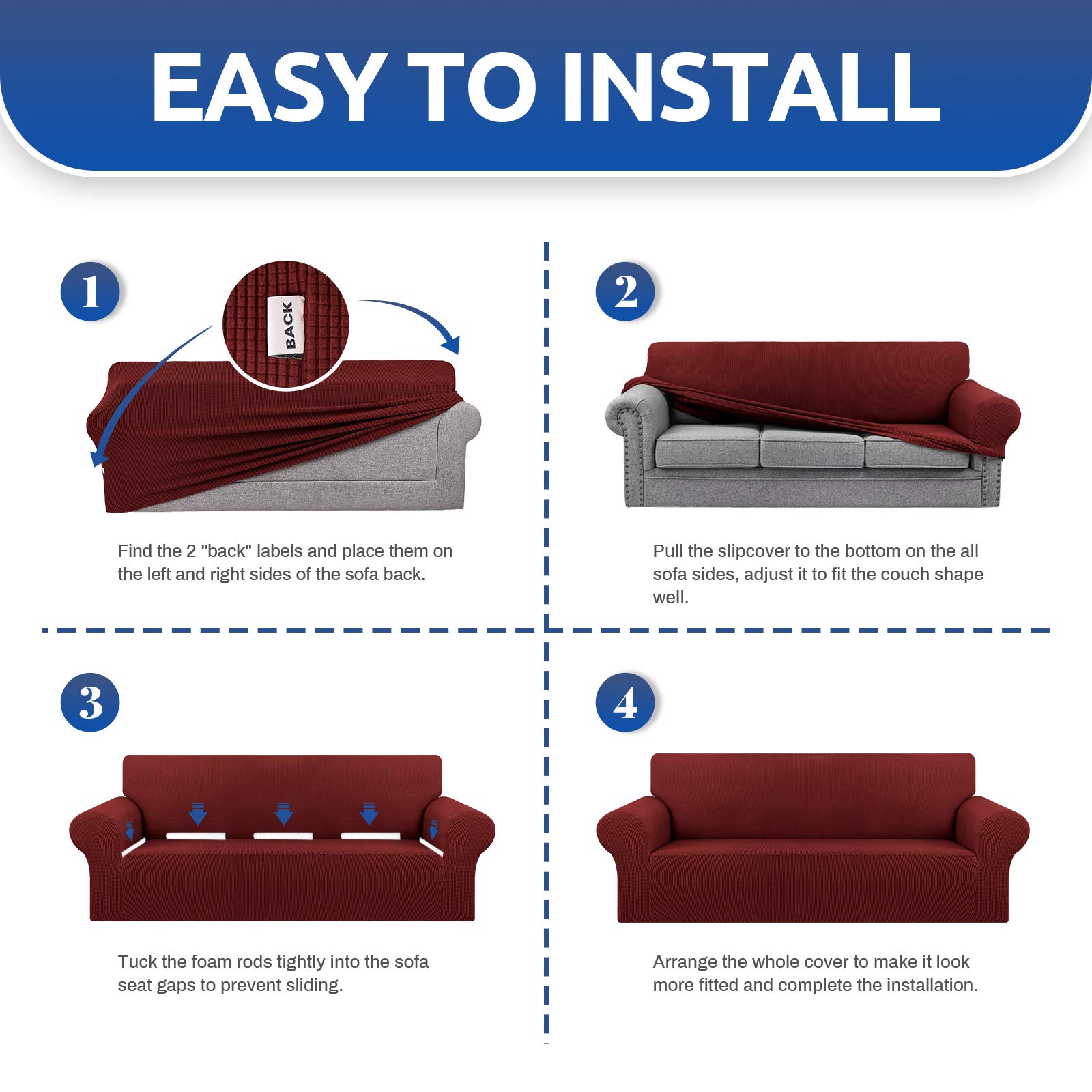 EASY TO INSTALL

1

BACK

Find the 2 "back" labels and place them on the left and right sides of the sofa back.

2

Pull the slipcover to the bottom on the all sofa sides, adjust it to fit the couch shape well.

3

Tuck the foam rods tightly into the sofa seat gaps to prevent sliding.

4

Arrange the whole cover to make it look more fitted and complete the installation.