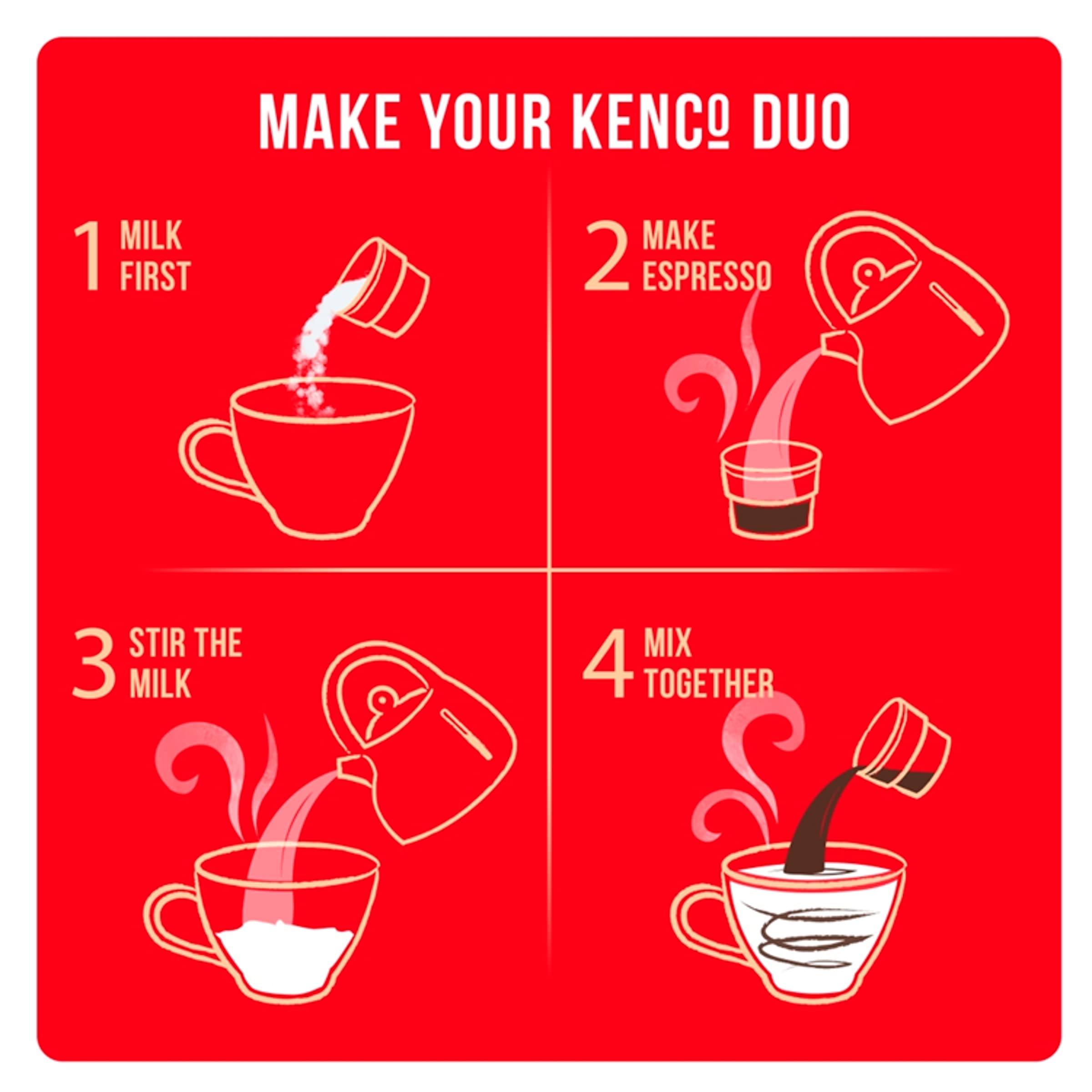 MAKE YOUR KENCO DUO

1 MILK FIRST

2 MAKE ESPRESSO

3 STIR THE MILK

4 MIX TOGETHER