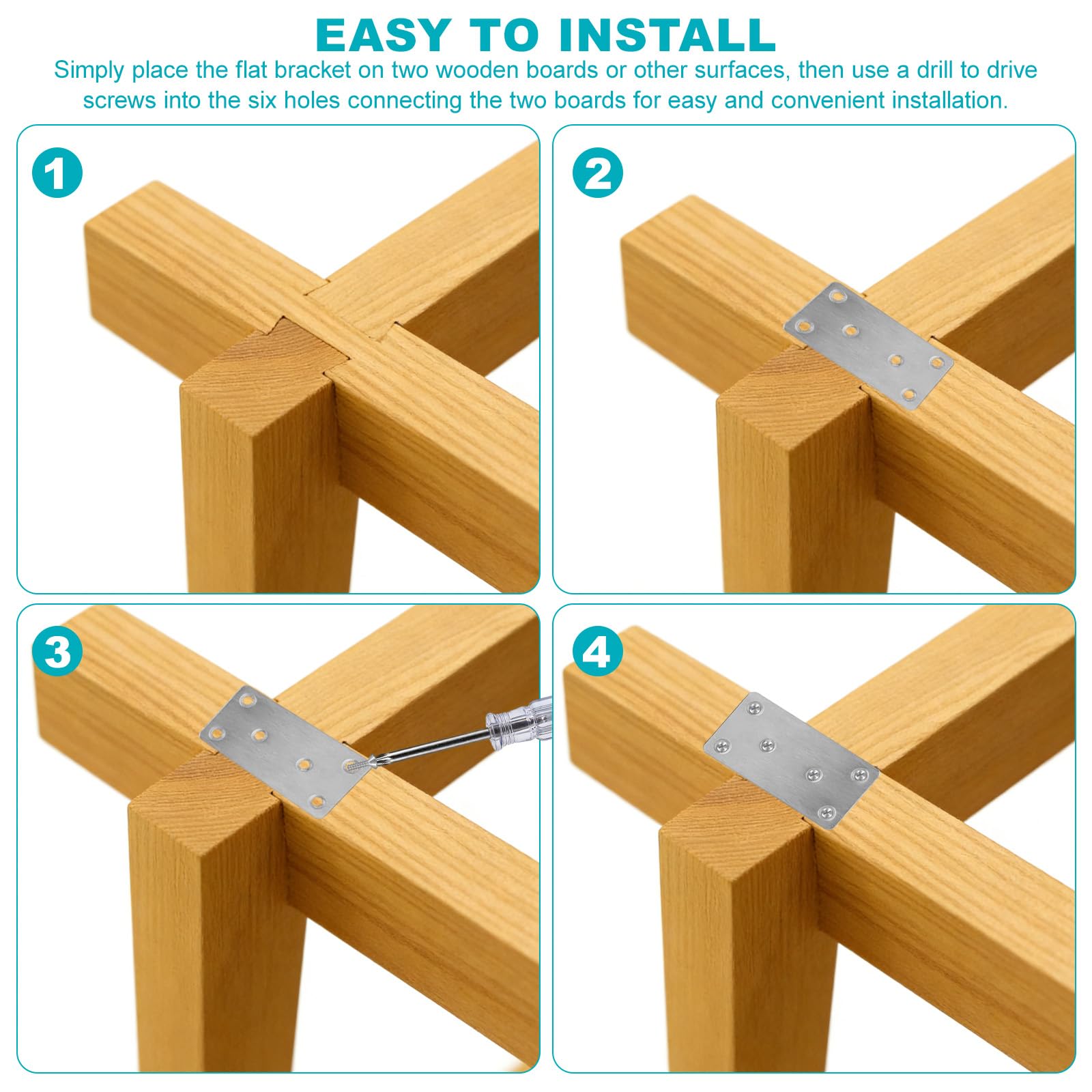 EASY TO INSTALL

Simply place the flat bracket on two wooden boards or other surfaces, then use a drill to drive screws into the six holes connecting the two boards for easy and convenient installation.

1

2

3

4