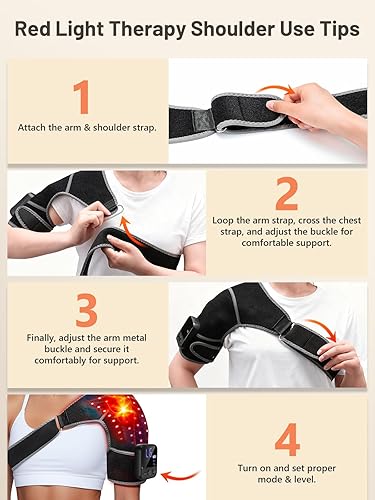 Red Light Therapy Shoulder Use Tips

1

Attach the arm & shoulder strap.

2

Loop the arm strap, cross the chest strap, and adjust the buckle for comfortable support.

3

Finally, adjust the arm metal buckle and secure it comfortably for support.

4

Turn on and set proper mode & level.