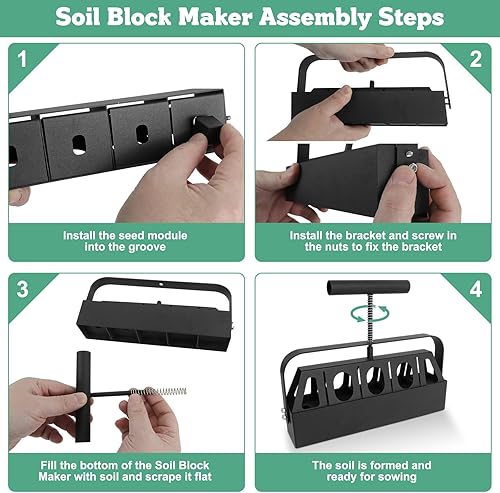 Soil Block Maker Assembly Steps

1

Install the seed module into the groove

2

Install the bracket and screw in the nuts to fix the bracket

3

Fill the bottom of the Soil Block Maker with soil and scrape it flat

4

The soil is formed and ready for sowing