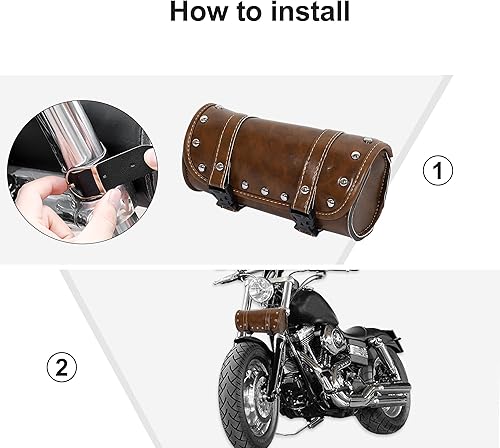 How to install

1

2