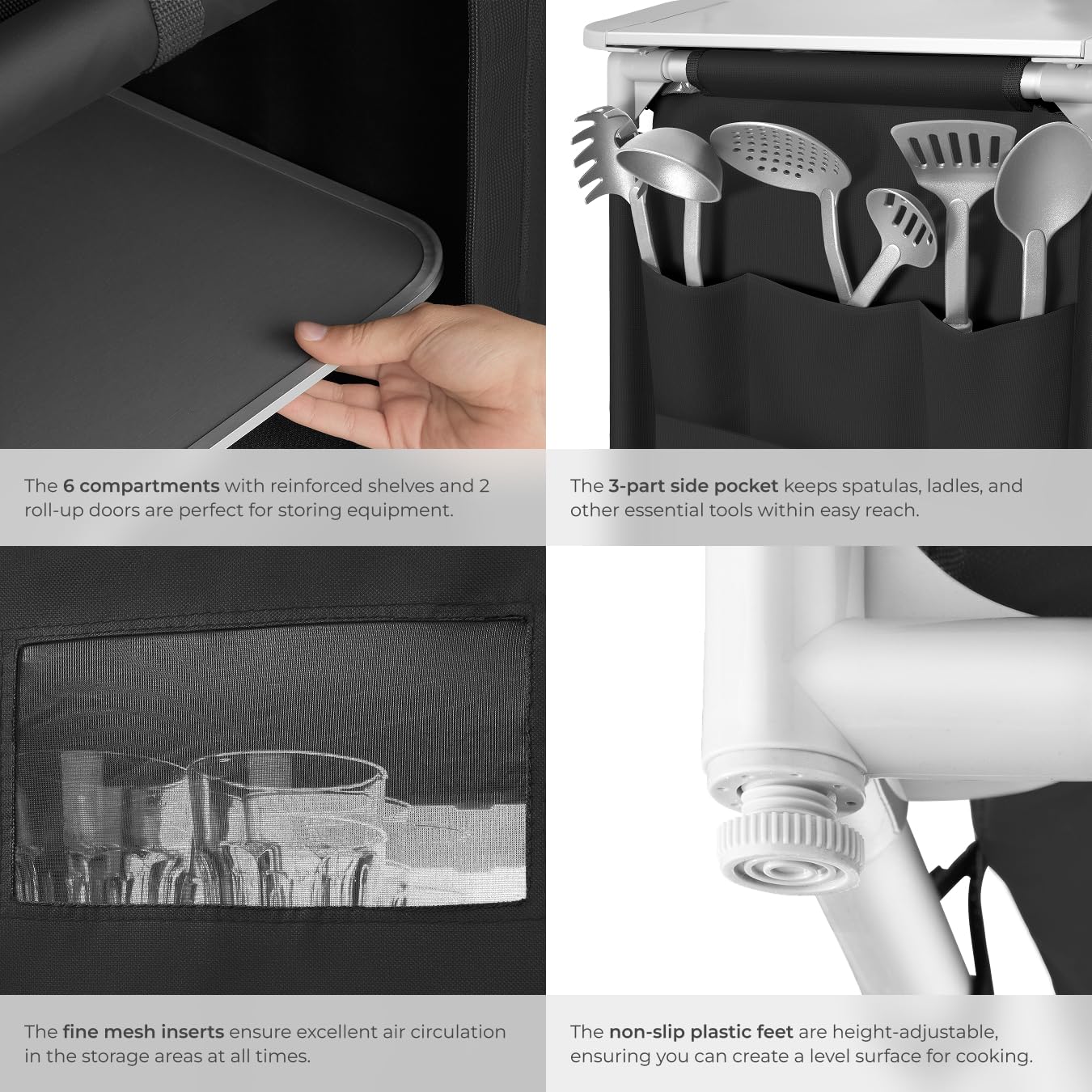 The 6 compartments with reinforced shelves and 2 roll-up doors are perfect for storing equipment.

The 3-part side pocket keeps spatulas, ladles, and other essential tools within easy reach.

The fine mesh inserts ensure excellent air circulation in the storage areas at all times.

The non-slip plastic feet are height-adjustable, ensuring you can create a level surface for cooking.