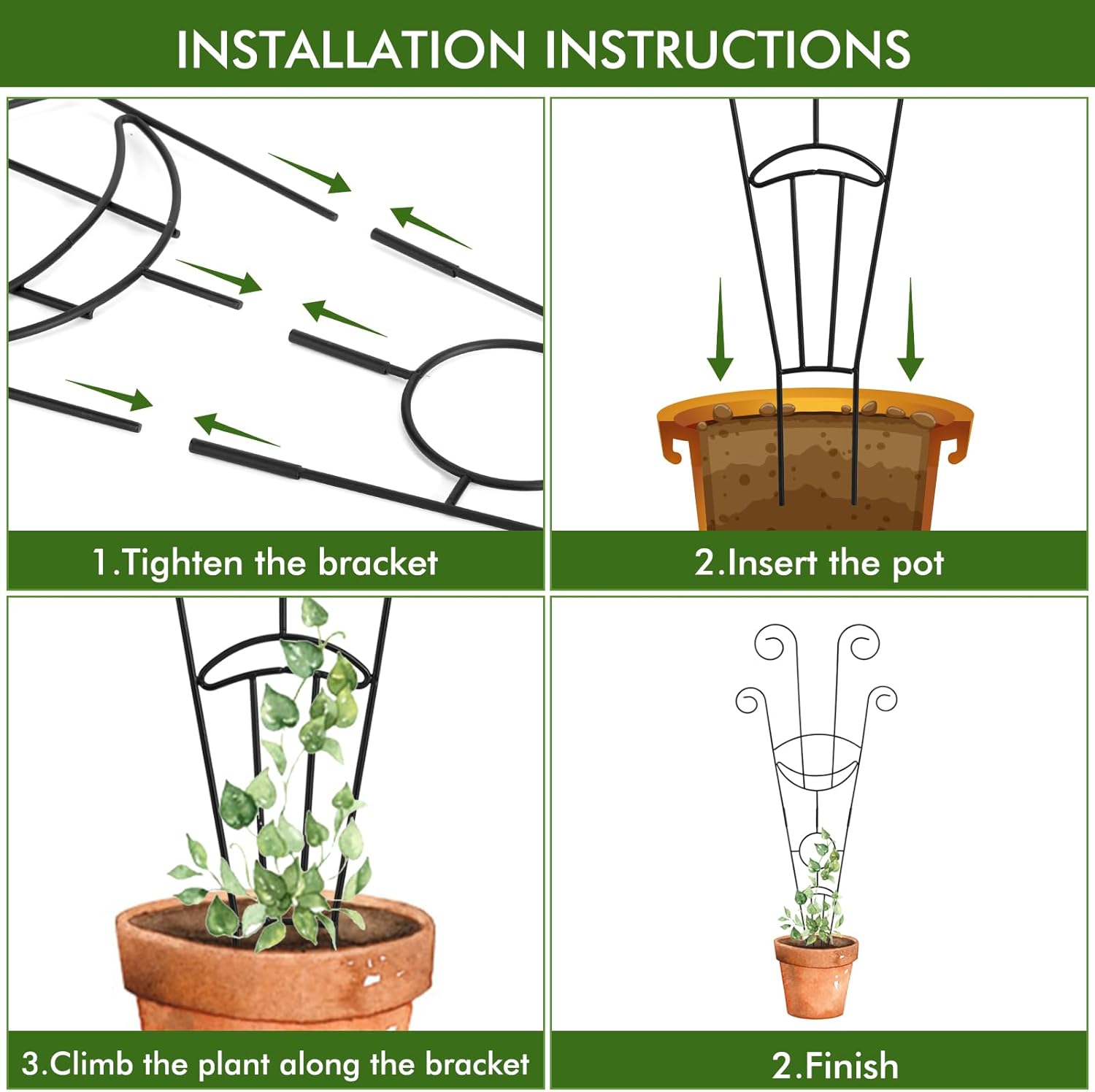 INSTALLATION INSTRUCTIONS

1.Tighten the bracket

2.Insert the pot

3.Climb the plant along the bracket

2.Finish