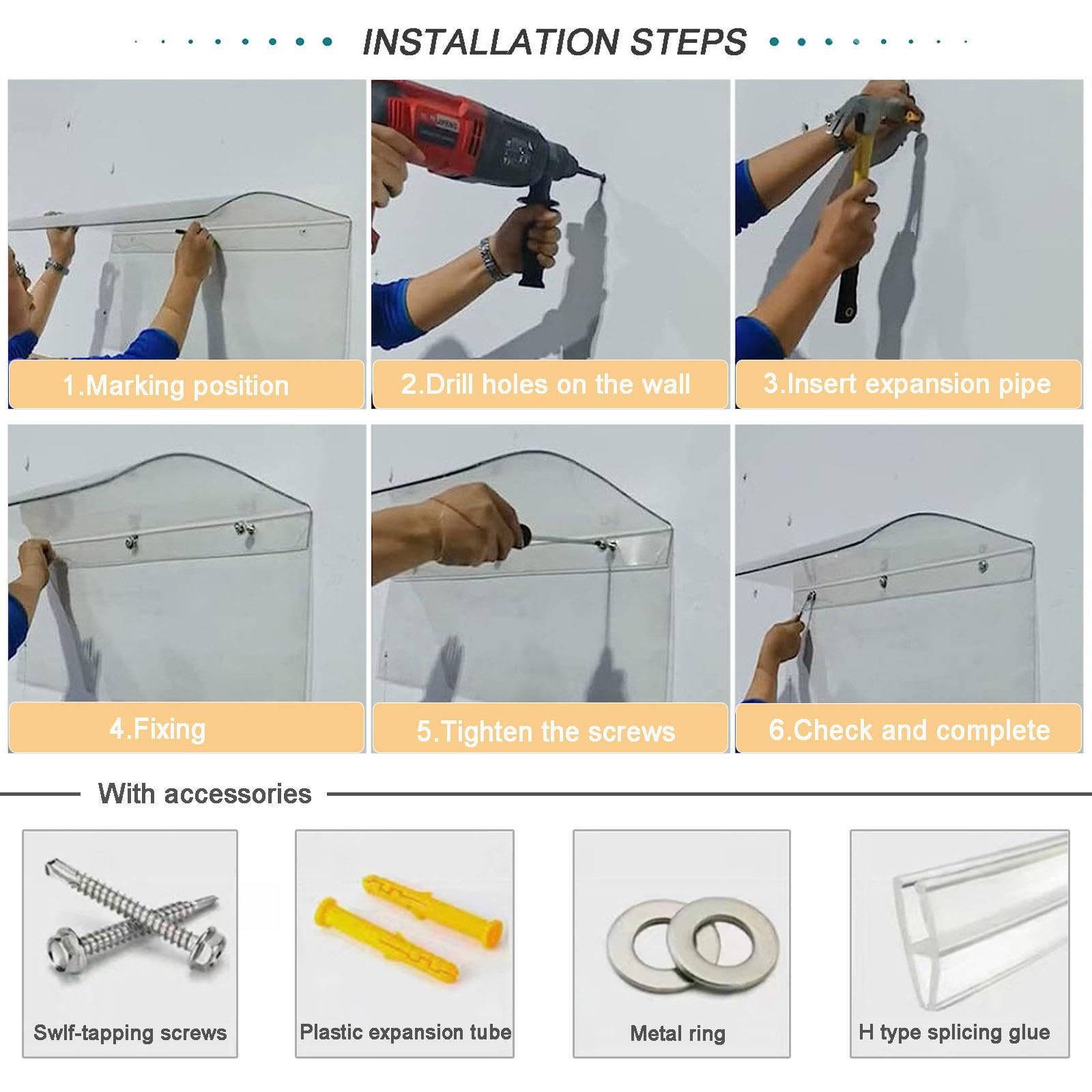 INSTALLATION STEPS

1.Marking position

2.Drill holes on the wall

3.Insert expansion pipe

4.Fixing

5.Tighten the screws

6.Check and complete

With accessories

Swlf-tapping screws

Plastic expansion tube

Metal ring

H type splicing glue