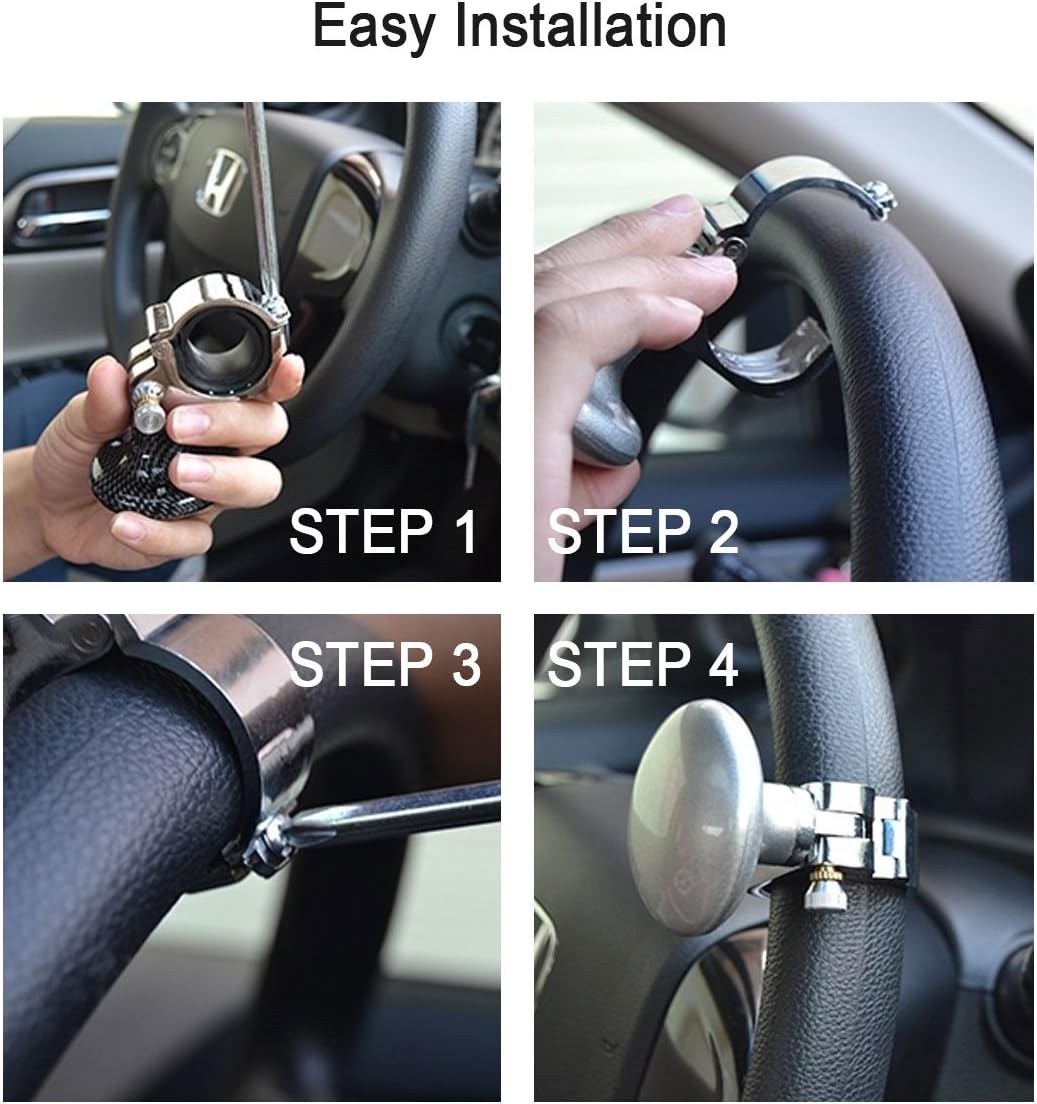 Easy Installation

STEP 1

STEP 2

STEP 3

STEP 4